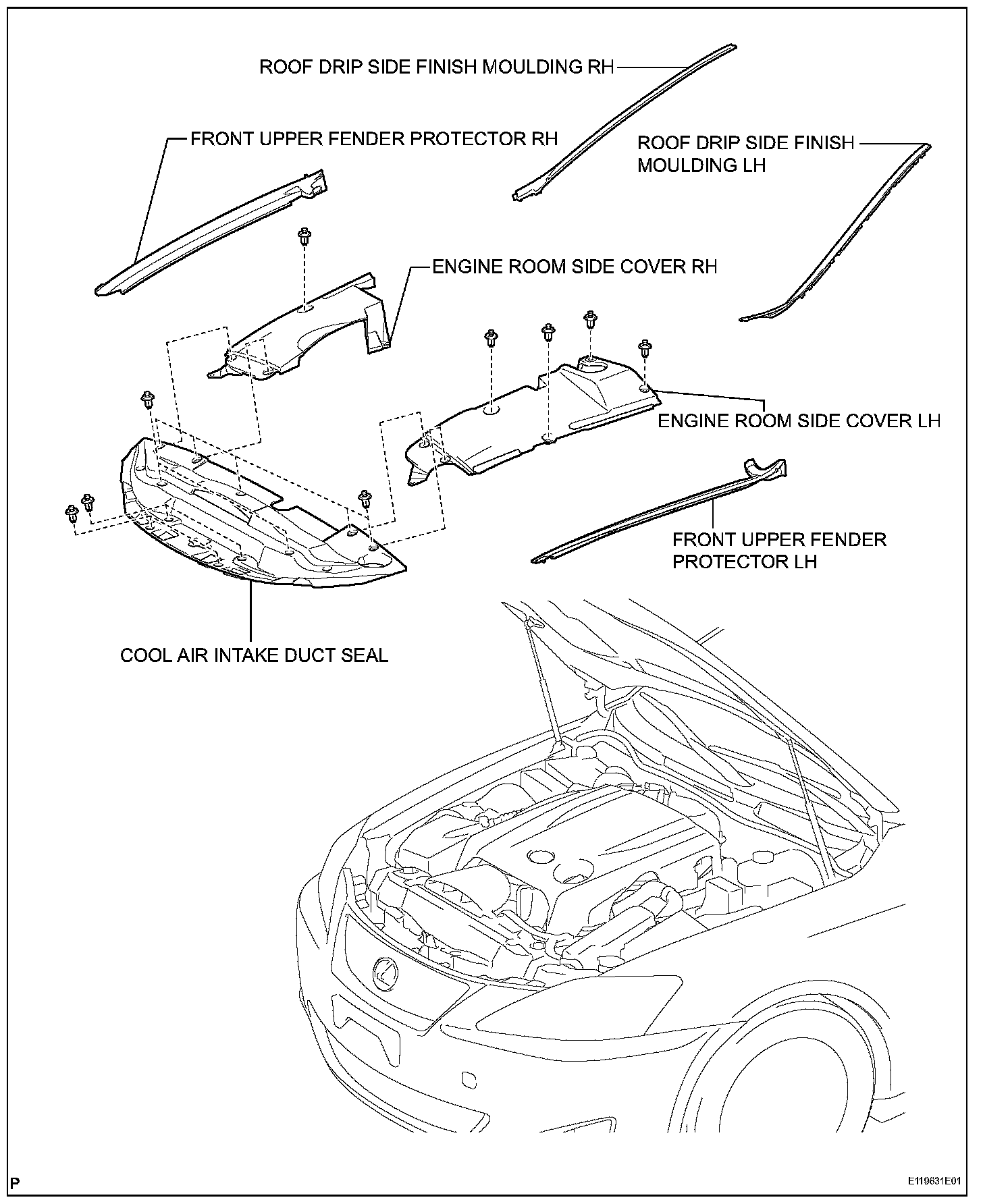 ROOF DRIP SIDE FINISH MOULDING RH

FRONT UPPER FENDER PROTECTOR RH

ROOF DRIP SIDE FINISH MOULDING LH

ENGINE ROOM SIDE COVER RH

ENGINE ROOM SIDE COVER LH

FRONT UPPER FENDER PROTECTOR LH

COOL AIR INTAKE DUCT SEAL

P

E119631E01