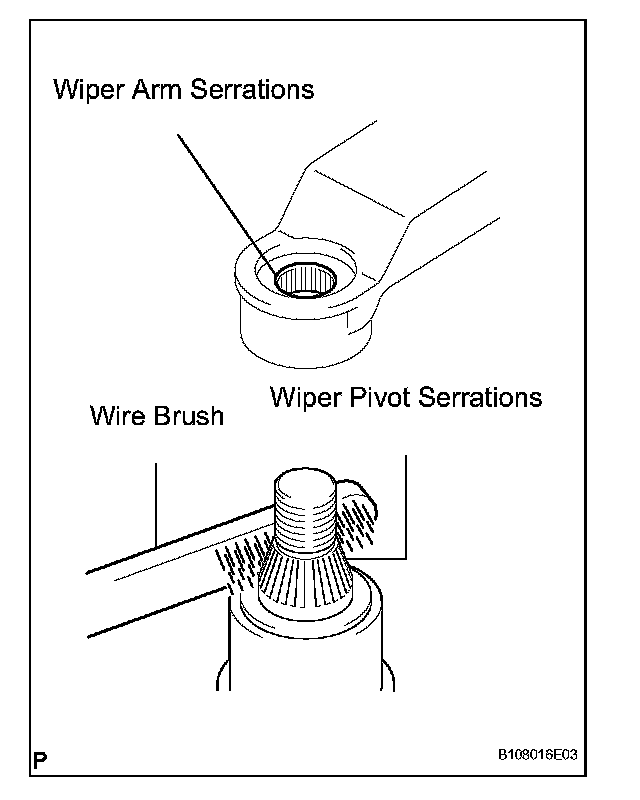 Wiper Arm Serrations

Wire Brush

Wiper Pivot Serrations

P

B108016E03