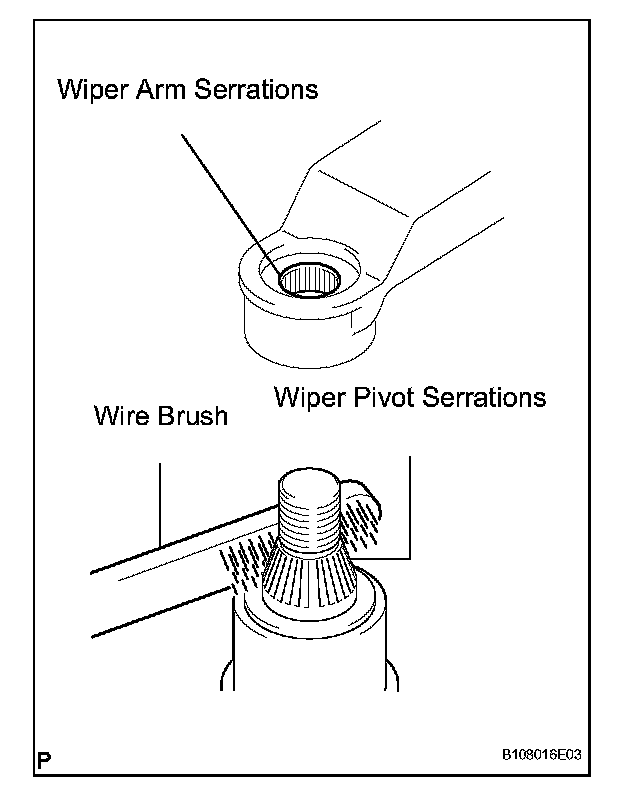 Wiper Arm Serrations

Wire Brush

Wiper Pivot Serrations

P

B108016E03