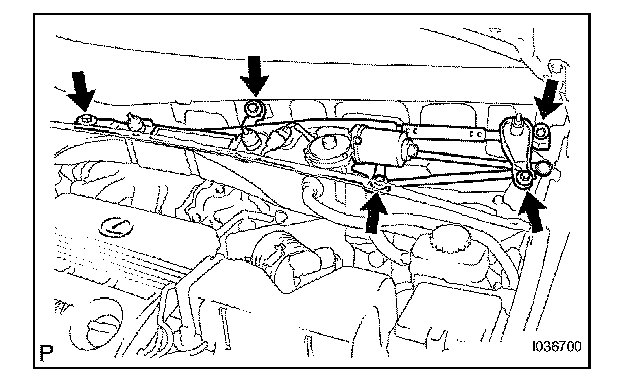 P

I036700