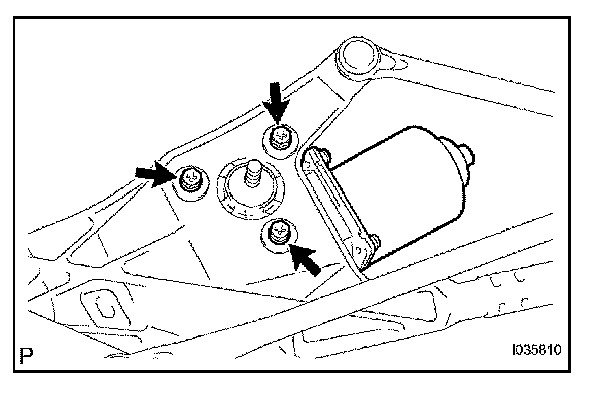 P

I035810