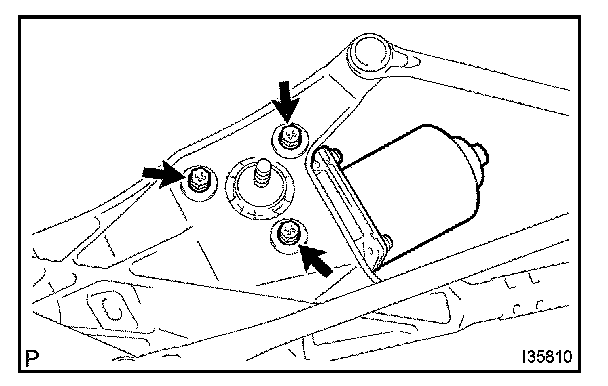 P

I35810