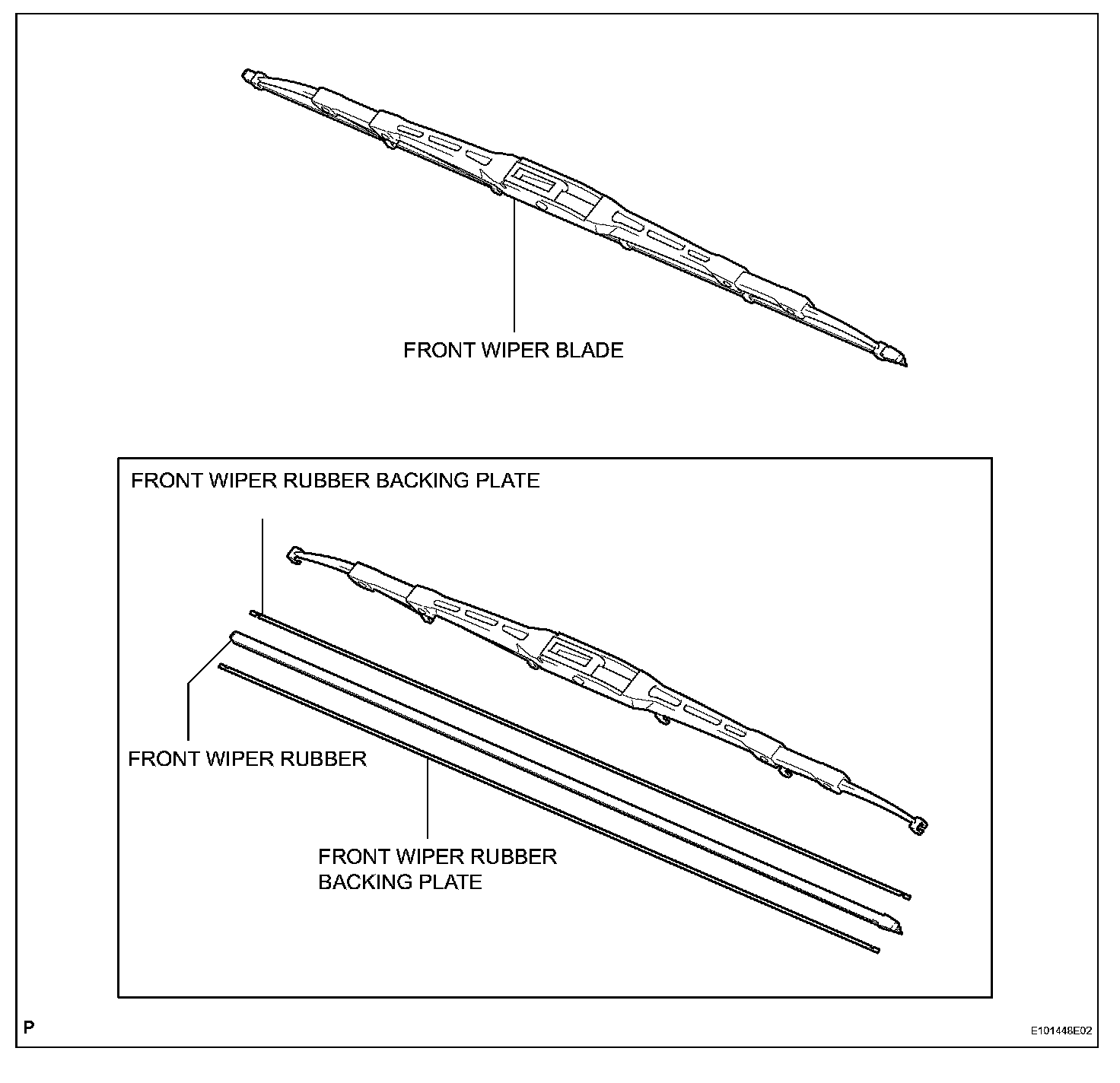 FRONT WIPER BLADE

FRONT WIPER RUBBER BACKING PLATE

FRONT WIPER RUBBER

FRONT WIPER RUBBER BACKING PLATE

P

E101448E02