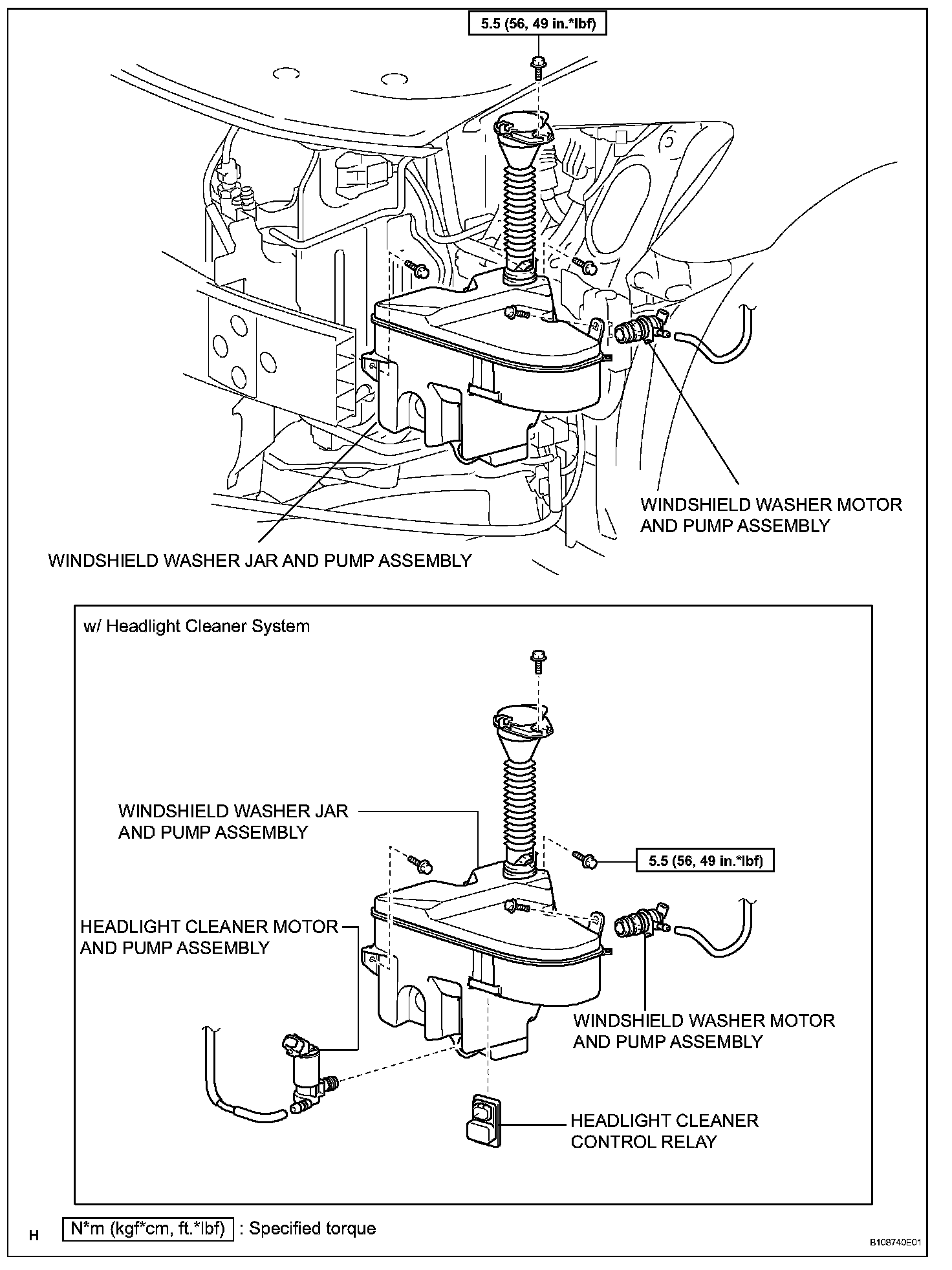 5.5 (56, 49 in.*lbf)

WINDSHIELD WASHER MOTOR AND PUMP ASSEMBLY

WINDSHIELD WASHER JAR AND PUMP ASSEMBLY

w/ Headlight Cleaner System

WINDSHIELD WASHER JAR AND PUMP ASSEMBLY

5.5 (56, 49 in.*lbf)

HEADLIGHT CLEANER MOTOR AND PUMP ASSEMBLY

WINDSHIELD WASHER MOTOR AND PUMP ASSEMBLY

HEADLIGHT CLEANER CONTROL RELAY

H

N*m (kgf*cm, ft.*lbf) : Specified torque

B108740E01