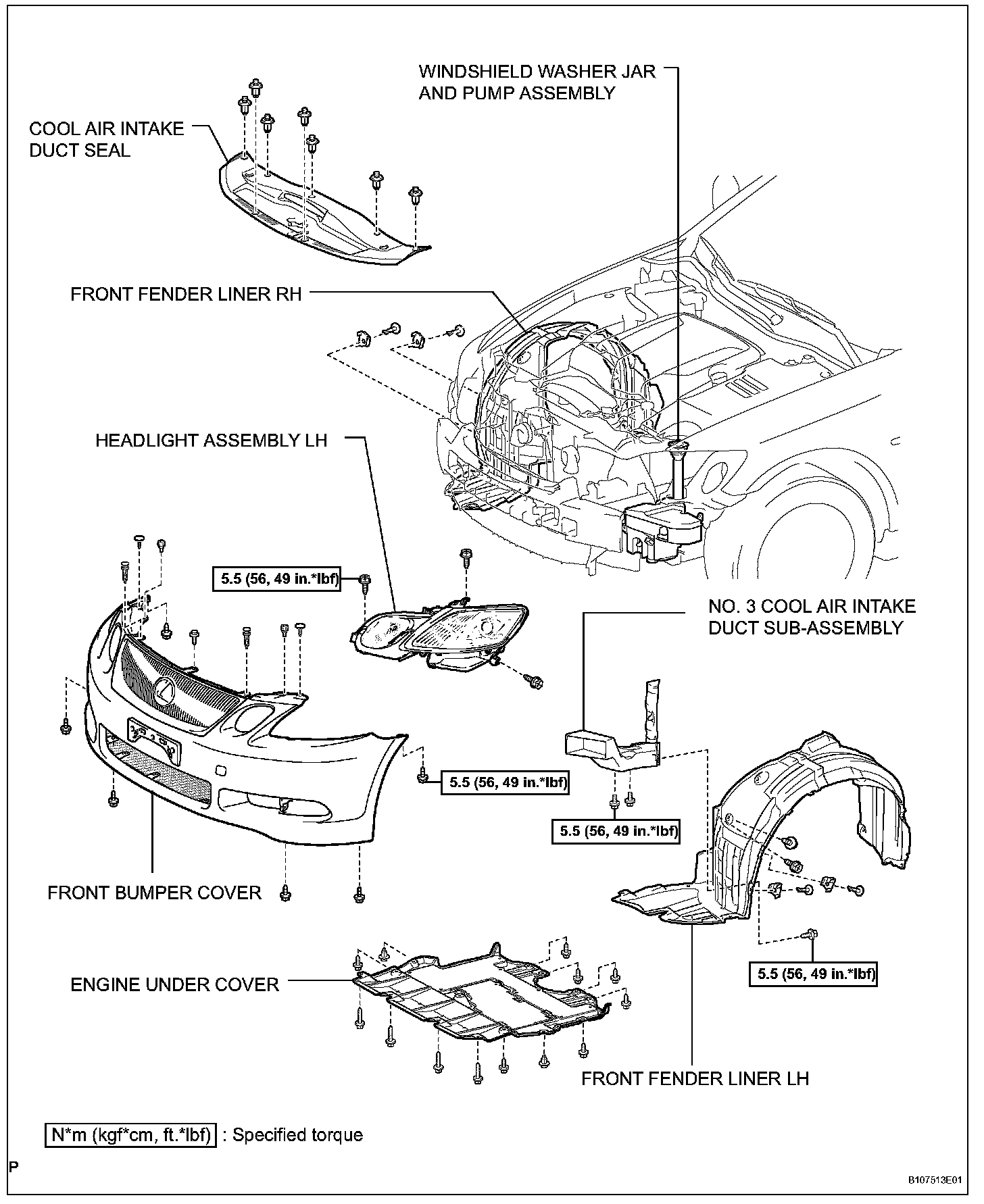 WINDSHIELD WASHER JAR AND PUMP ASSEMBLY

COOL AIR INTAKE DUCT SEAL

FRONT FENDER LINER RH

HEADLIGHT ASSEMBLY LH

5.5 (56, 49 in.*lbf)

NO. 3 COOL AIR INTAKE DUCT SUB-ASSEMBLY

5.5 (56, 49 in.*lbf)

5.5 (56, 49 in.*lbf)

FRONT BUMPER COVER

5.5 (56, 49 in.*lbf)

ENGINE UNDER COVER

FRONT FENDER LINER LH

N*m (kgf*cm, ft.*lbf) : Specified torque

P

B107513E01