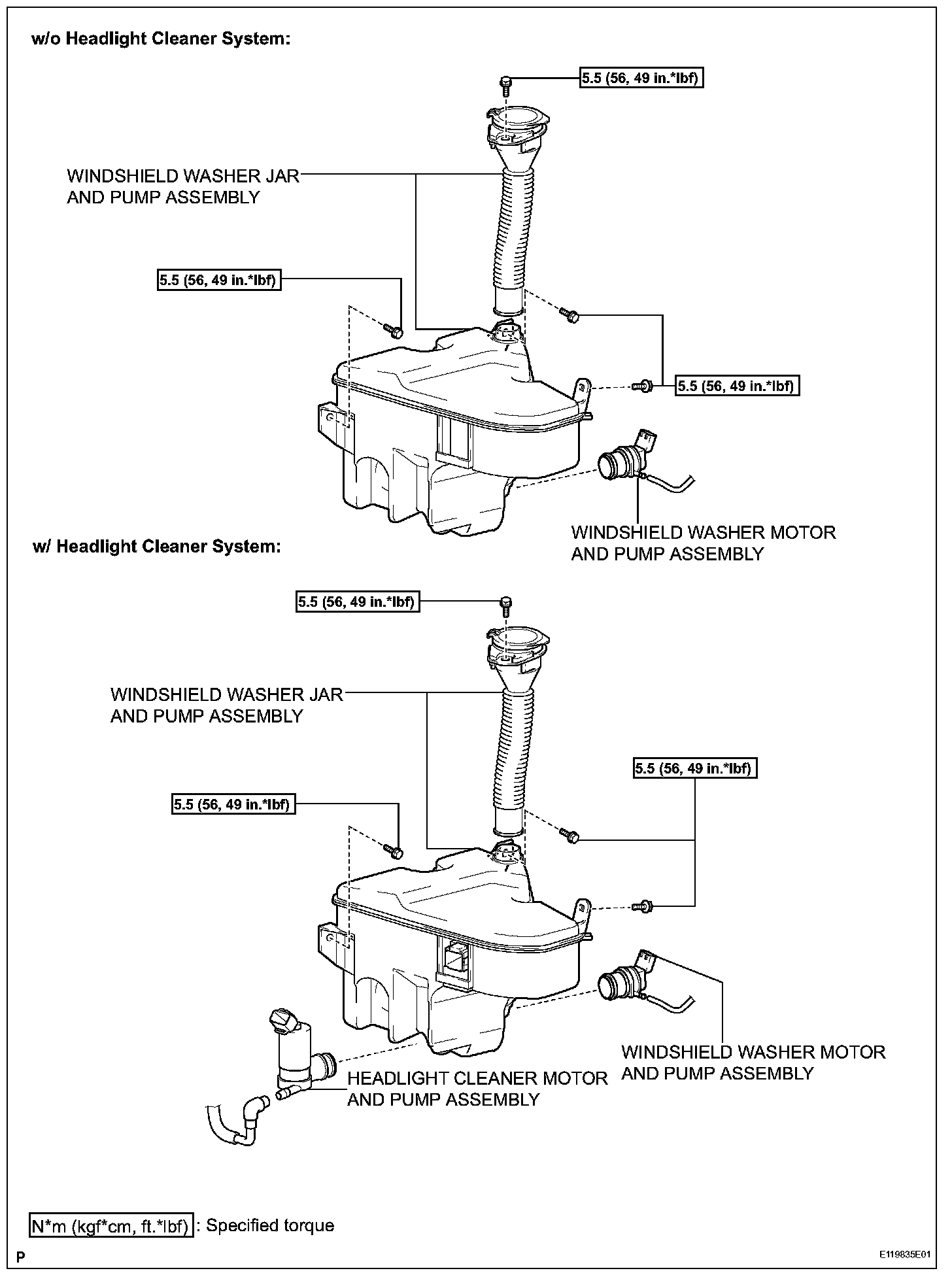 w/o Headlight Cleaner System:

5.5 (56, 49 in.*lbf)

WINDSHIELD WASHER JAR AND PUMP ASSEMBLY

5.5 (56, 49 in.*lbf)

5.5 (56, 49 in.*lbf)

WINDSHIELD WASHER MOTOR AND PUMP ASSEMBLY

w/ Headlight Cleaner System:

5.5 (56, 49 in.*lbf)

WINDSHIELD WASHER JAR AND PUMP ASSEMBLY

5.5 (56, 49 in.*lbf)

5.5 (56, 49 in.*lbf)

WINDSHIELD WASHER MOTOR AND PUMP ASSEMBLY

HEADLIGHT CLEANER MOTOR AND PUMP ASSEMBLY

N*m (kgf*cm, ft.*lbf) : Specified torque

P

E119835E01