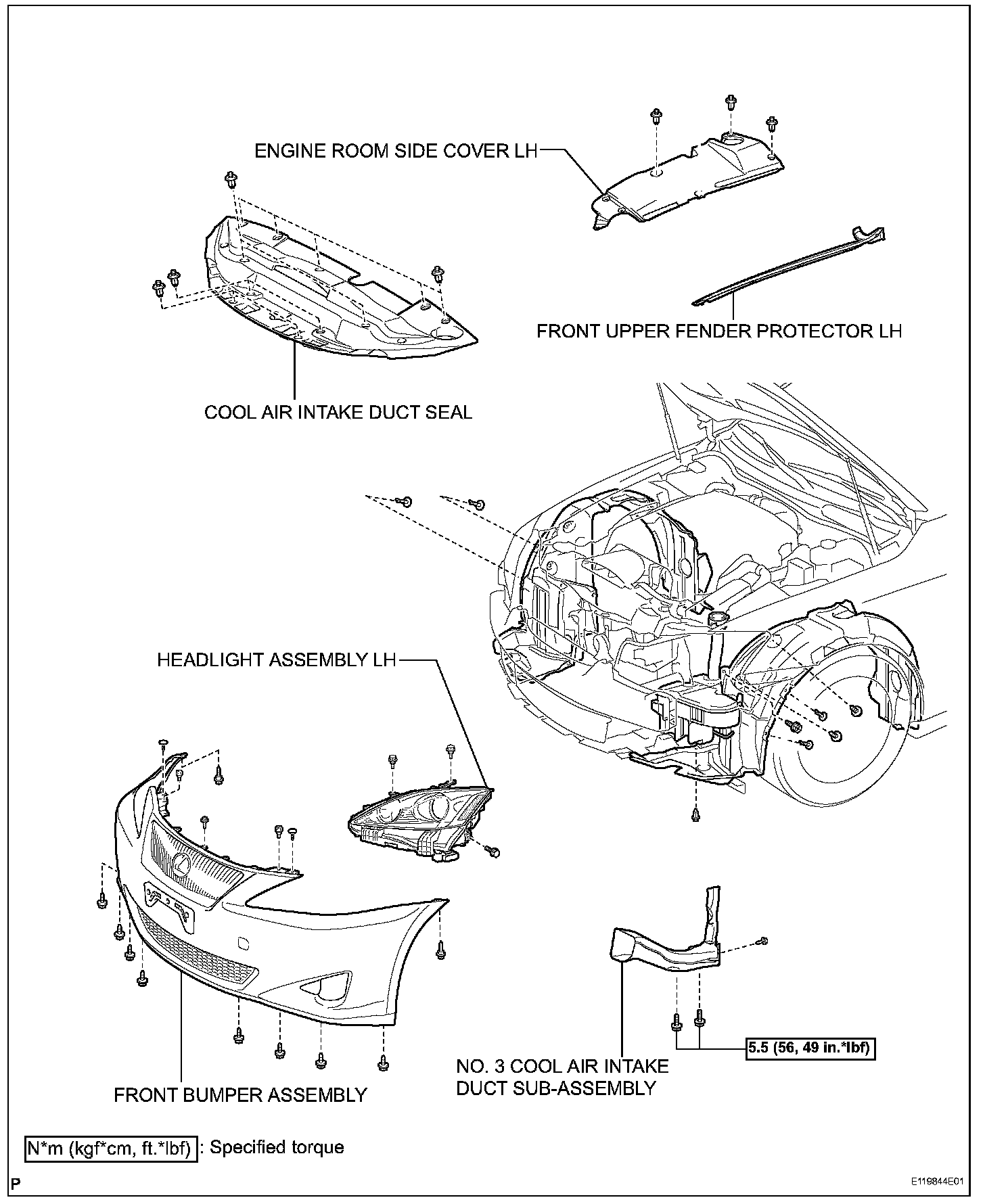 ENGINE ROOM SIDE COVER LH

FRONT UPPER FENDER PROTECTOR LH

COOL AIR INTAKE DUCT SEAL

HEADLIGHT ASSEMBLY LH

5.5 (56, 49 in.*lbf)

NO. 3 COOL AIR INTAKE DUCT SUB-ASSEMBLY

FRONT BUMPER ASSEMBLY

N*m (kgf*cm, ft.*lbf) : Specified torque

P

E119844E01