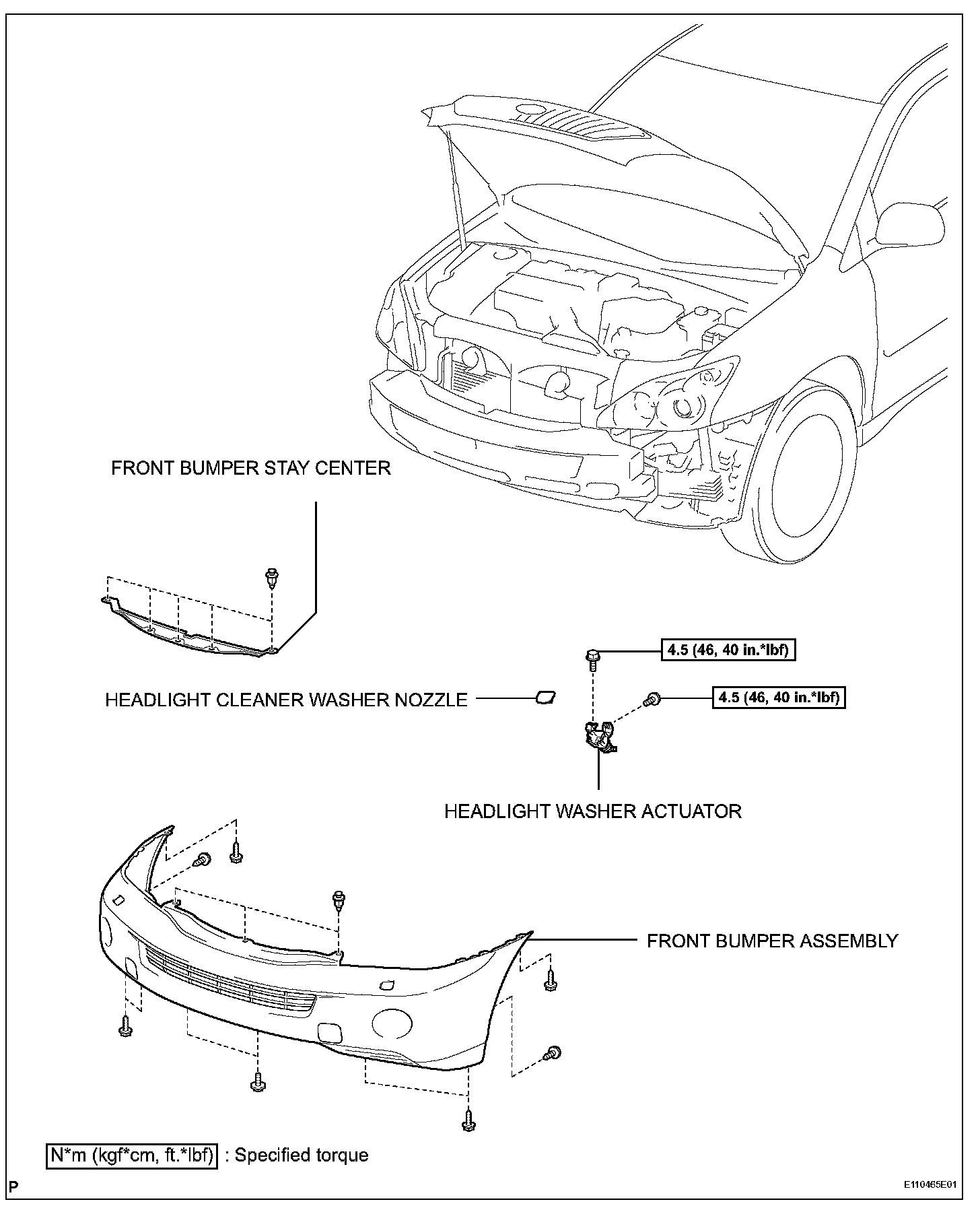 FRONT BUMPER STAY CENTER

4.5 (46, 40 in.*lbf)

HEADLIGHT CLEANER WASHER NOZZLE

4.5 (46, 40 in.*lbf)

HEADLIGHT WASHER ACTUATOR

FRONT BUMPER ASSEMBLY

N*m (kgf*cm, ft.*lbf) : Specified torque

P

E110465E01