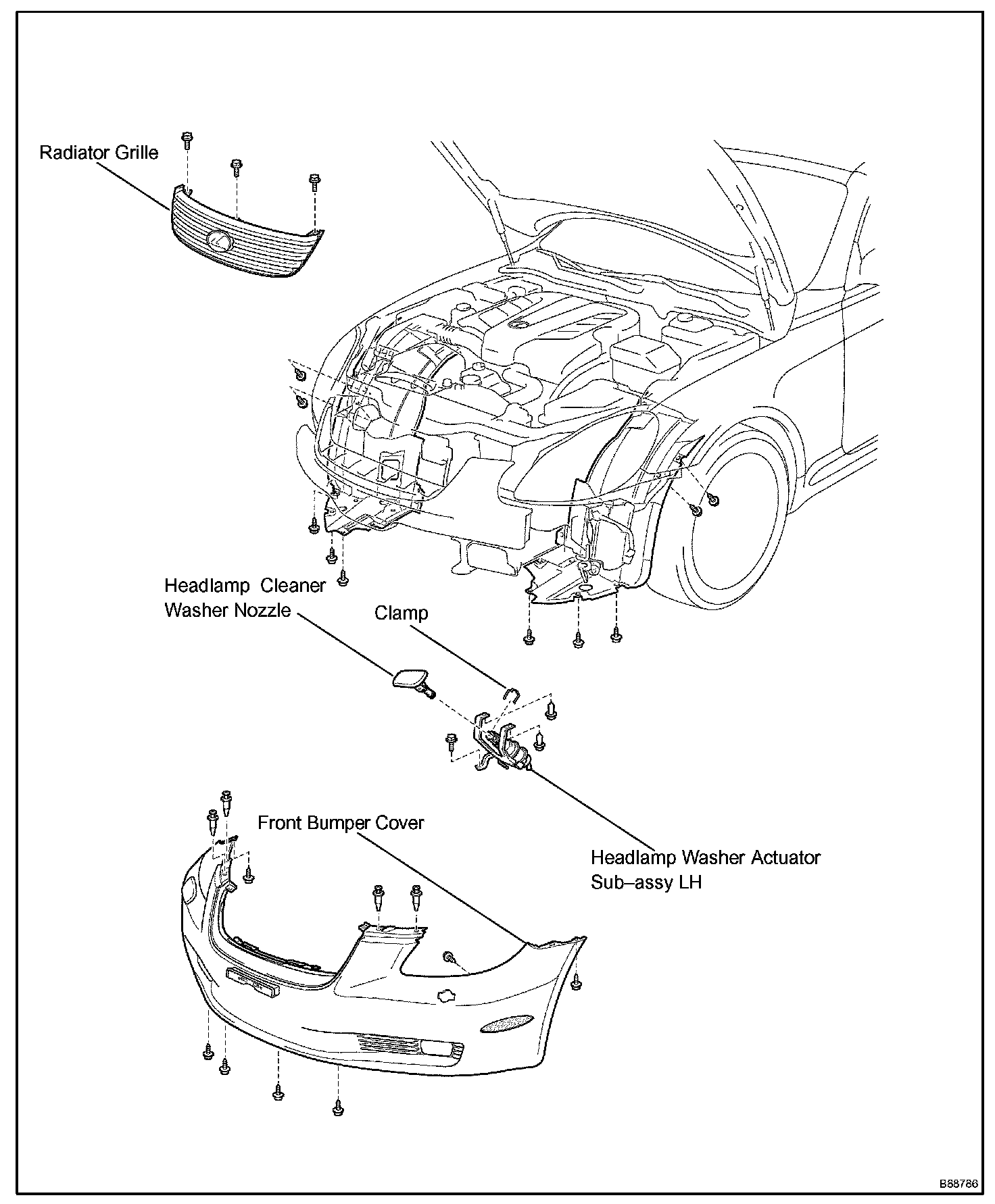 Radiator Grille

Headlamp Cleaner Washer Nozzle

Clamp

Front Bumper Cover

Headlamp Washer Actuator Sub–assy LH

B88786