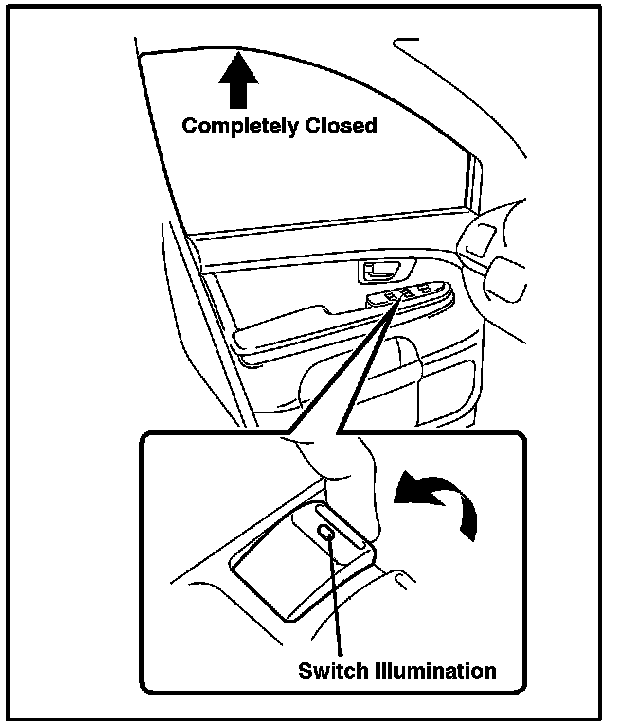 Completely Closed

Switch Illumination