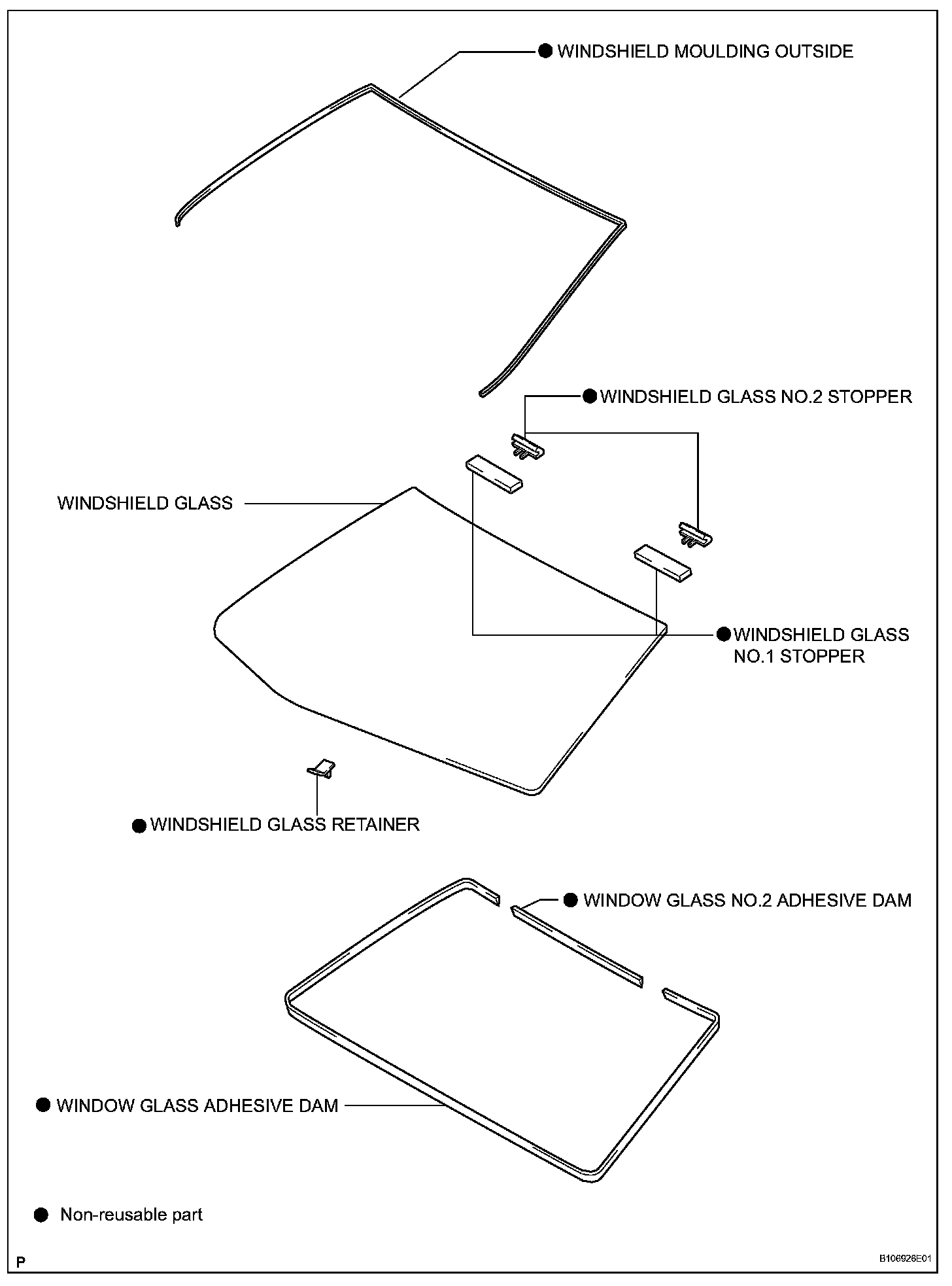 ● WINDSHIELD MOULDING OUTSIDE

● WINDSHIELD GLASS NO.2 STOPPER

WINDSHIELD GLASS

● WINDSHIELD GLASS NO.1 STOPPER

● WINDSHIELD GLASS RETAINER

● WINDOW GLASS NO.2 ADHESIVE DAM

● WINDOW GLASS ADHESIVE DAM

● Non-reusable part

P

B106926E01