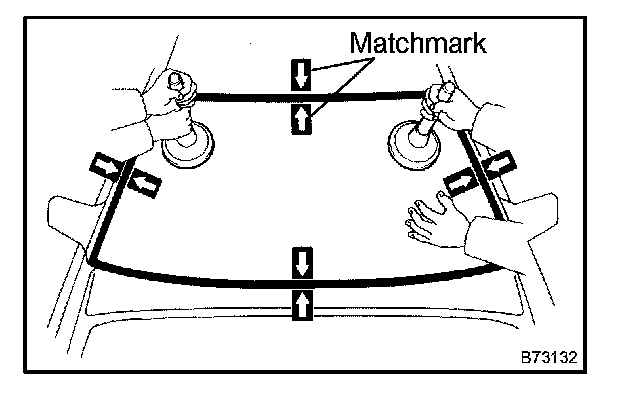 Matchmark

B73132