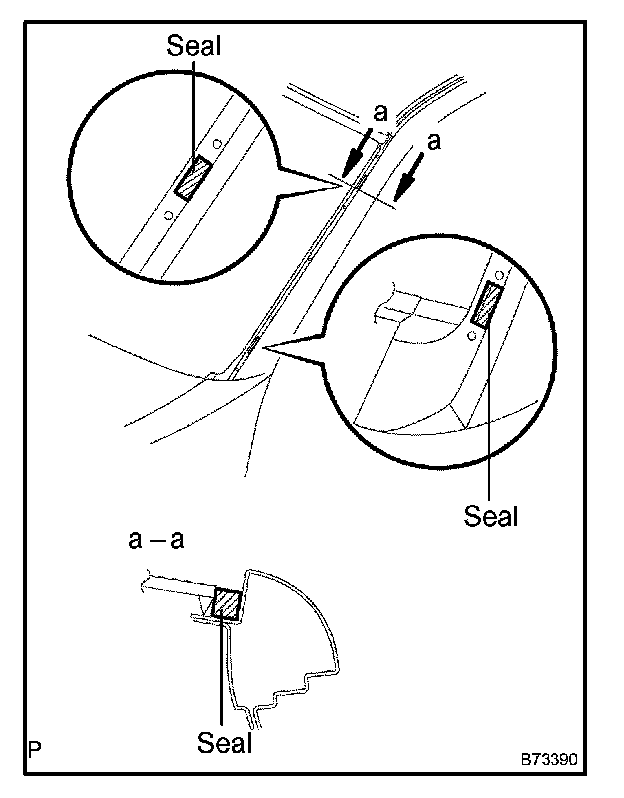 Seal

a

a

Seal

a – a

Seal

P

B73390