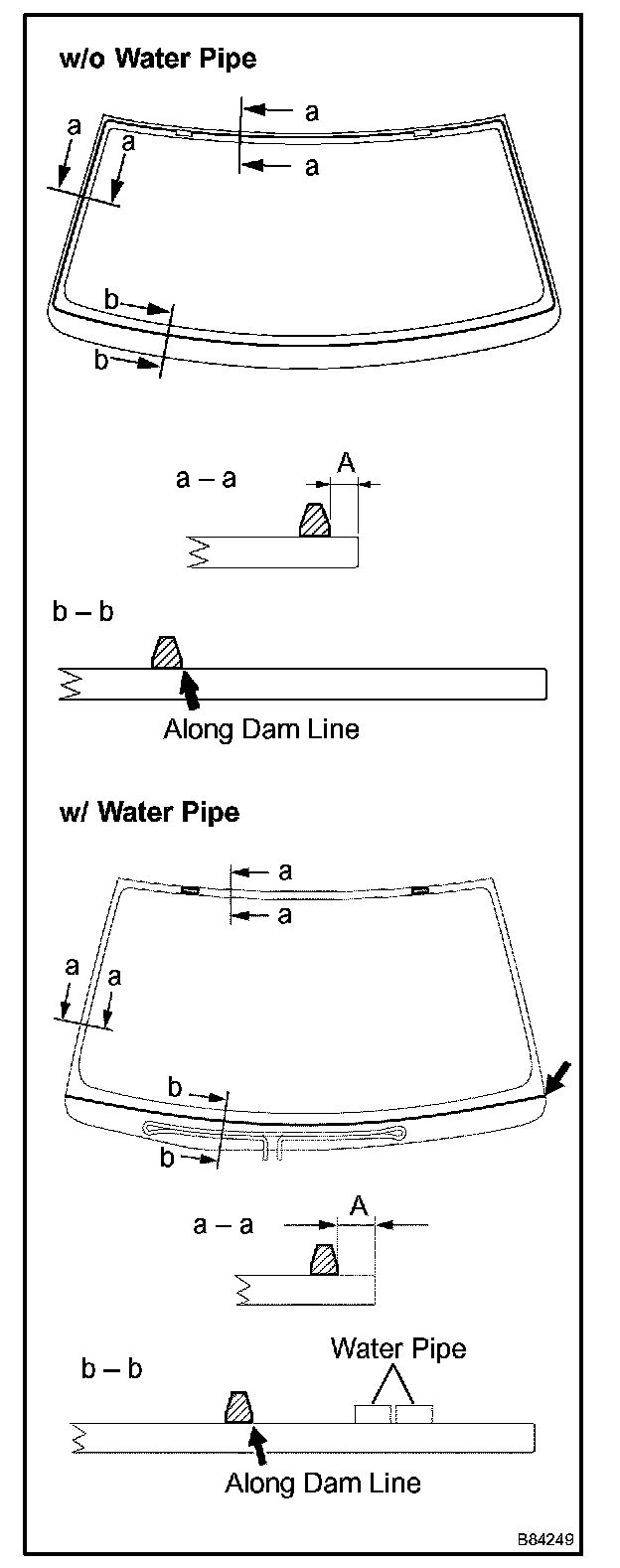 w/o Water Pipe

a
a
a
a

b
b

a – a
A

b – b

Along Dam Line

w/ Water Pipe

a
a
a
a

b
b

a – a
A

b – b
Water Pipe

Along Dam Line

B84249