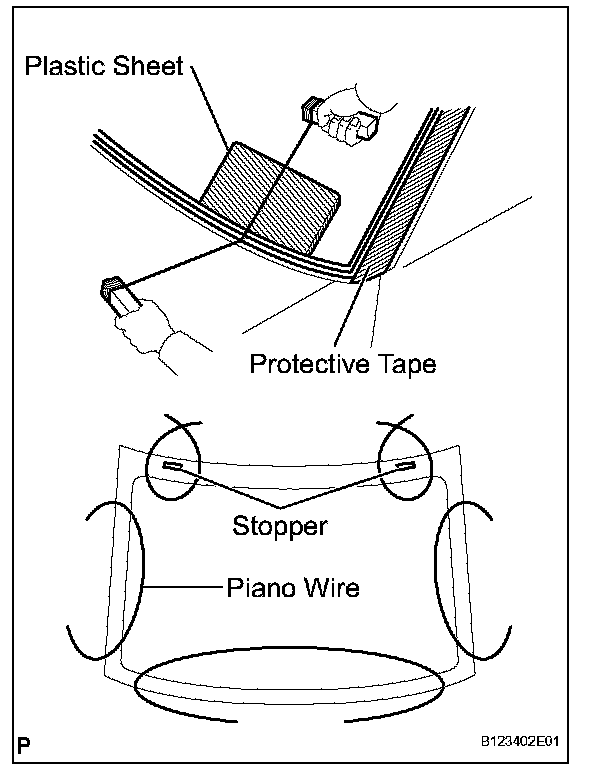 Plastic Sheet

Protective Tape

Stopper

Piano Wire

P

B123402E01