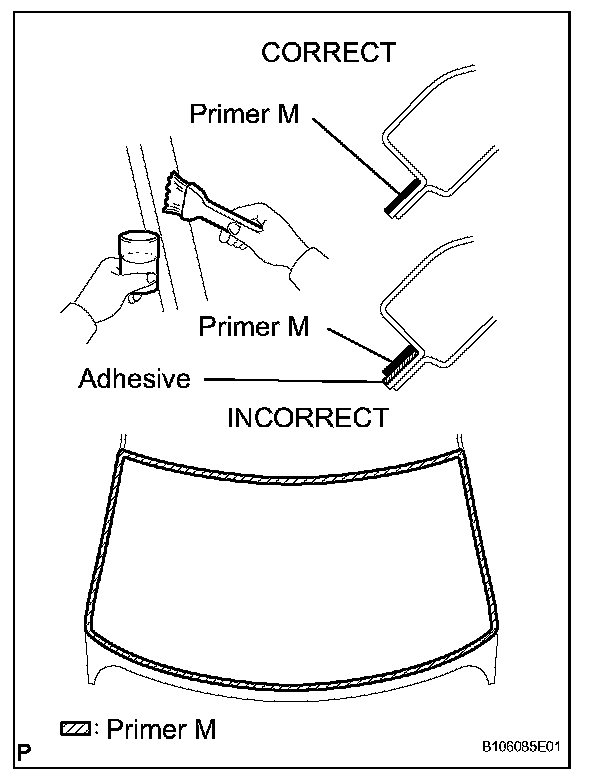 CORRECT

Primer M

Primer M

Adhesive

INCORRECT

: Primer M

P

B106085E01