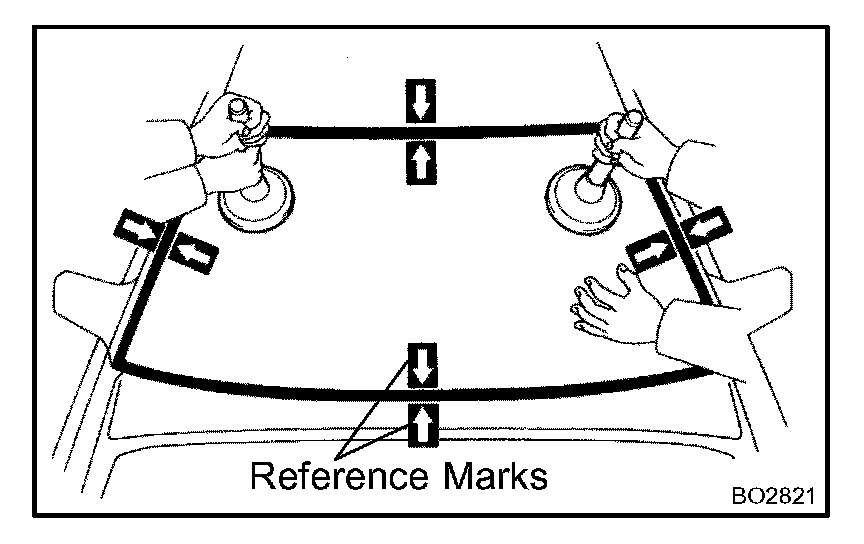 Reference Marks

BO2821