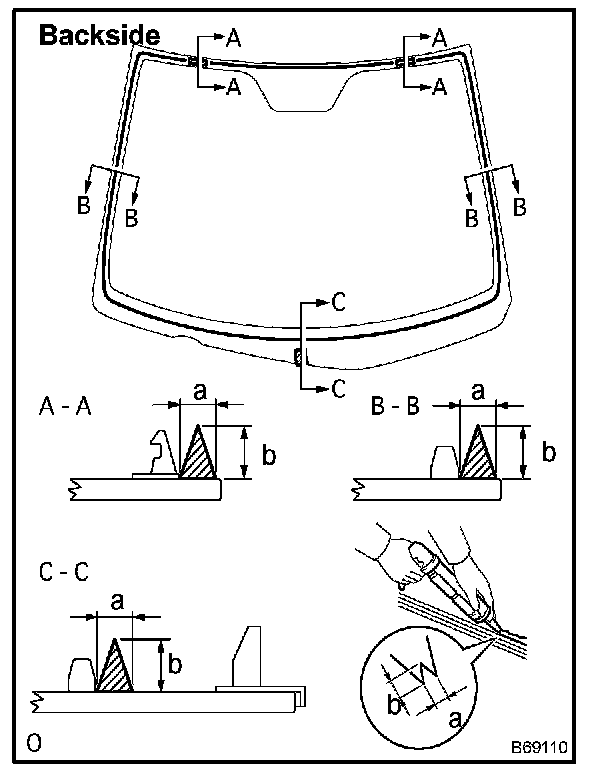 Backside

A
A
A
A
B
B
B
B
C
C

A - A
a
b

B - B
a
b

C - C
a
b

b
a

O

B69110