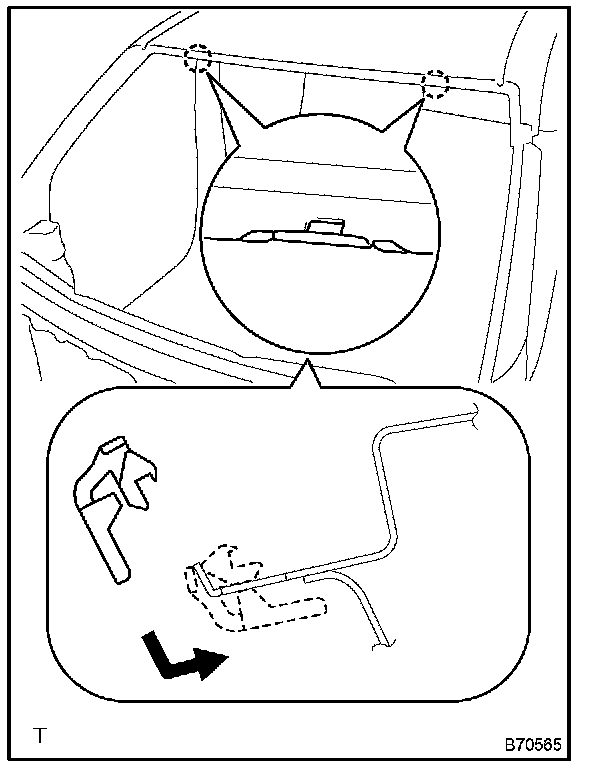 T

B70565