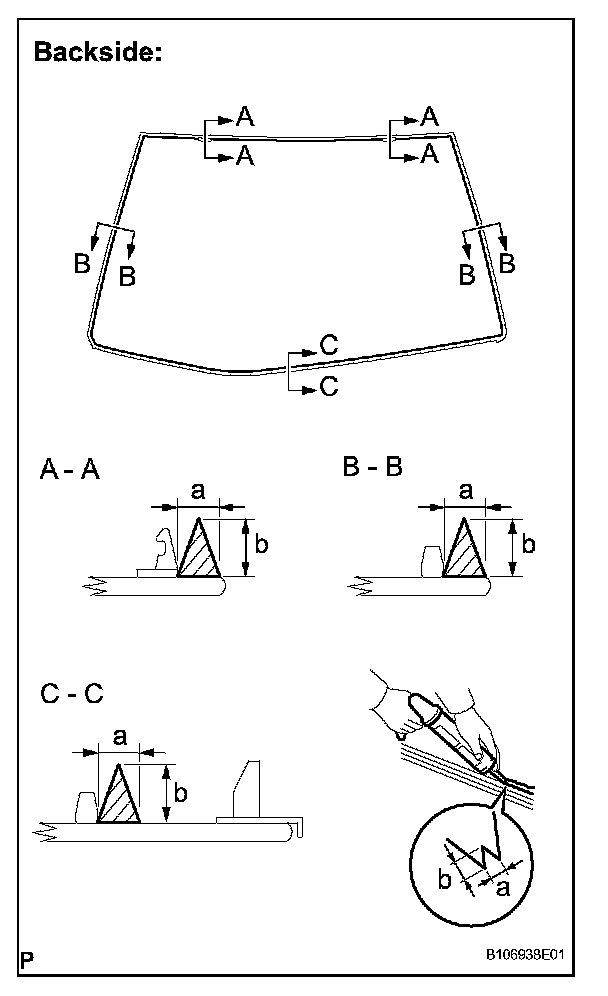 Backside:

A
A
A
A
B
B
B
B
C
C

A - A
a
b

B - B
a
b

C - C
a
b

b
a

P
B106938E01