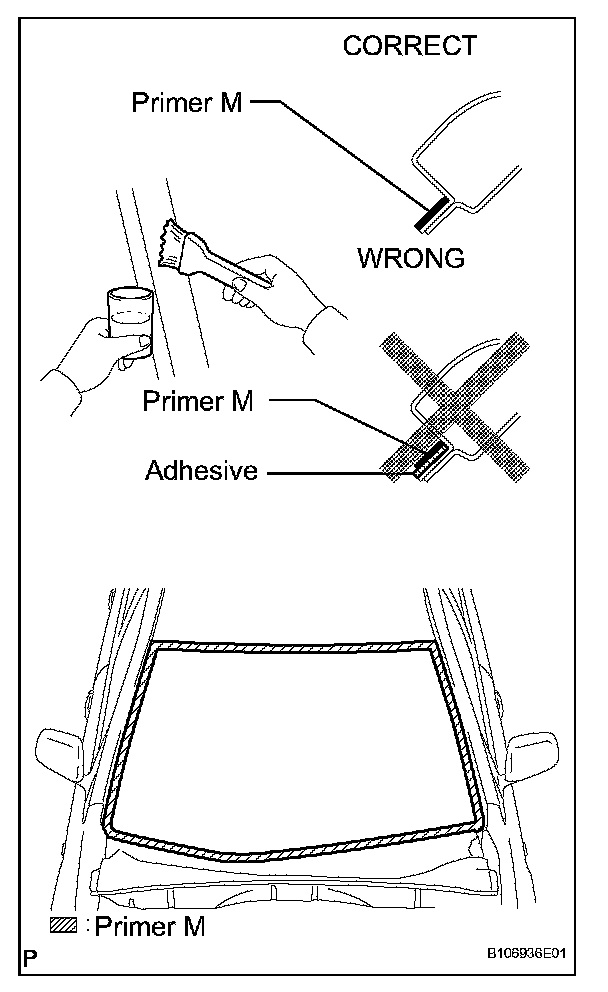 CORRECT

Primer M

WRONG

Primer M

Adhesive

: Primer M

P

B106936E01