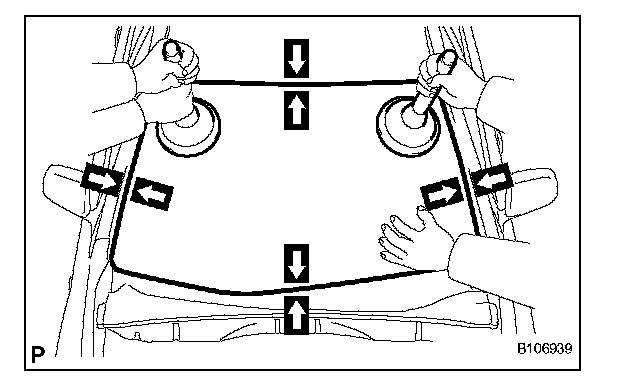 P

B106939