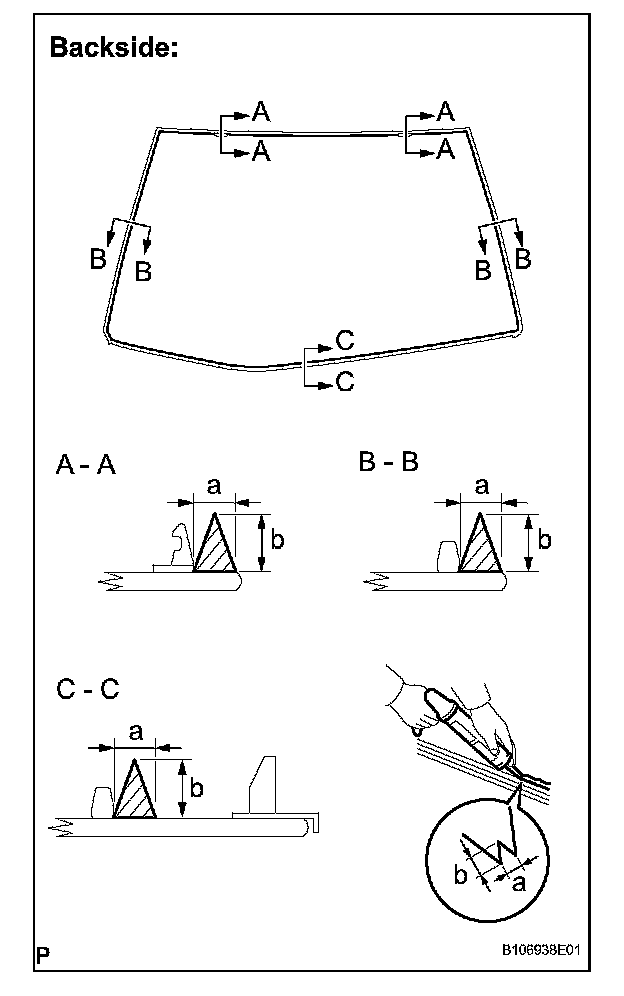 Backside:

A
A
A
A
B
B
B
B
C
C

A - A
a
b

B - B
a
b

C - C
a
b

b
a

P
B106938E01