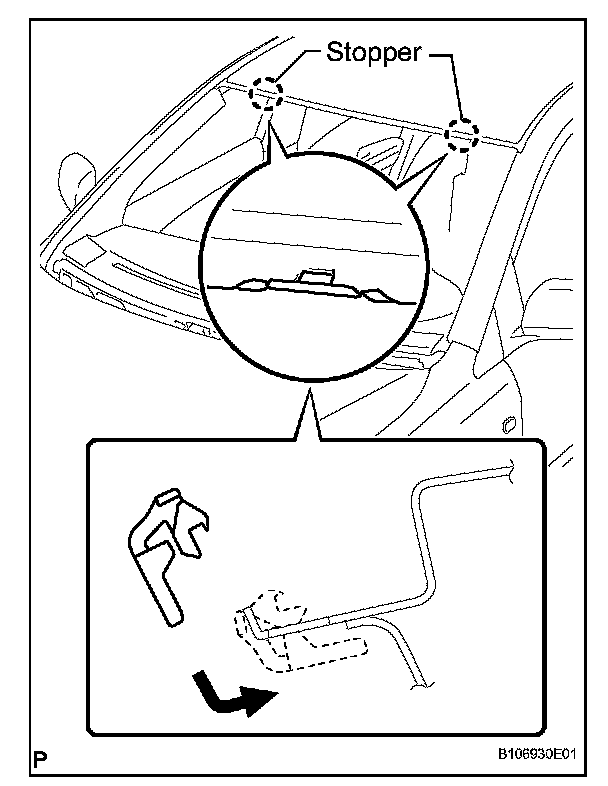 Stopper

P

B106930E01