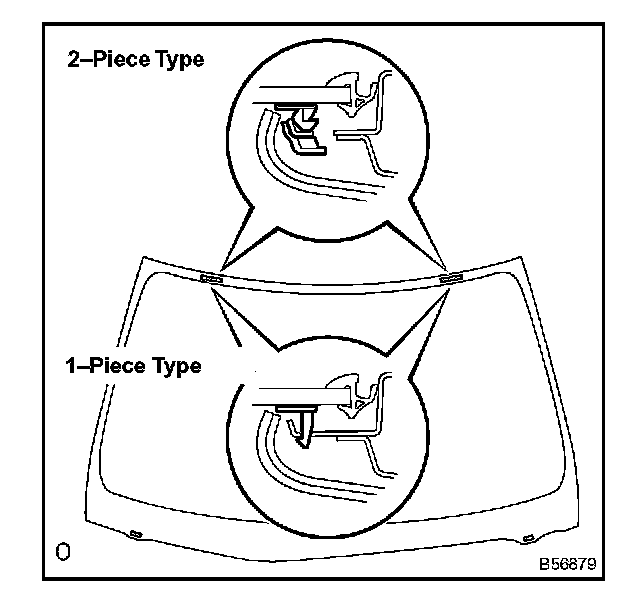 2–Piece Type

1–Piece Type

O

B56879