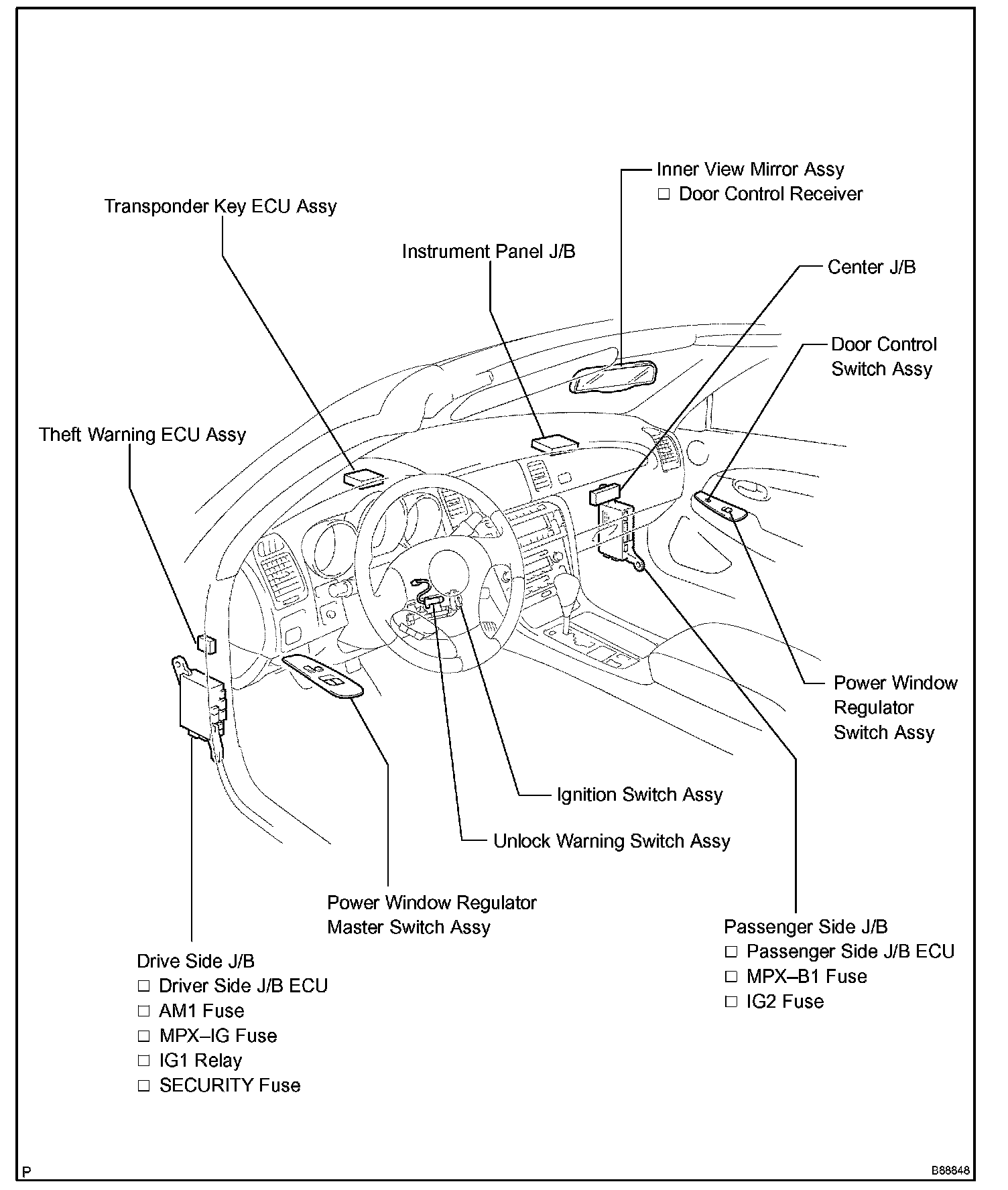 Inner View Mirror Assy
□ Door Control Receiver

Transponder Key ECU Assy

Instrument Panel J/B

Center J/B

Door Control Switch Assy

Theft Warning ECU Assy

Power Window Regulator Switch Assy

Ignition Switch Assy

Unlock Warning Switch Assy

Power Window Regulator Master Switch Assy

Passenger Side J/B
□ Passenger Side J/B ECU
□ MPX–B1 Fuse
□ IG2 Fuse

Drive Side J/B
□ Driver Side J/B ECU
□ AM1 Fuse
□ MPX–IG Fuse
□ IG1 Relay
□ SECURITY Fuse

P

B88848