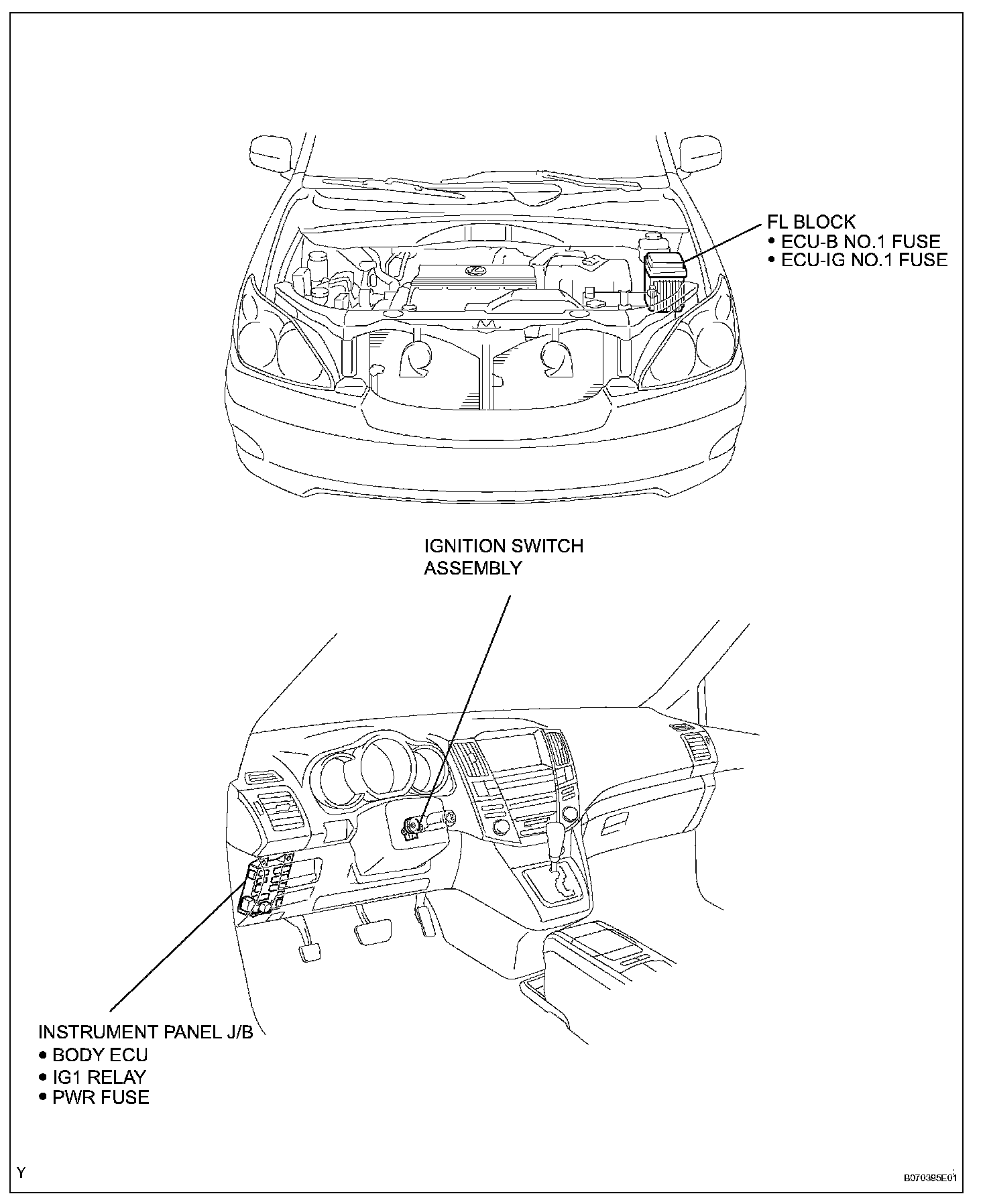 FL BLOCK
• ECU-B NO.1 FUSE
• ECU-IG NO.1 FUSE

IGNITION SWITCH
ASSEMBLY

INSTRUMENT PANEL J/B
• BODY ECU
• IG1 RELAY
• PWR FUSE

Y

B070395E01