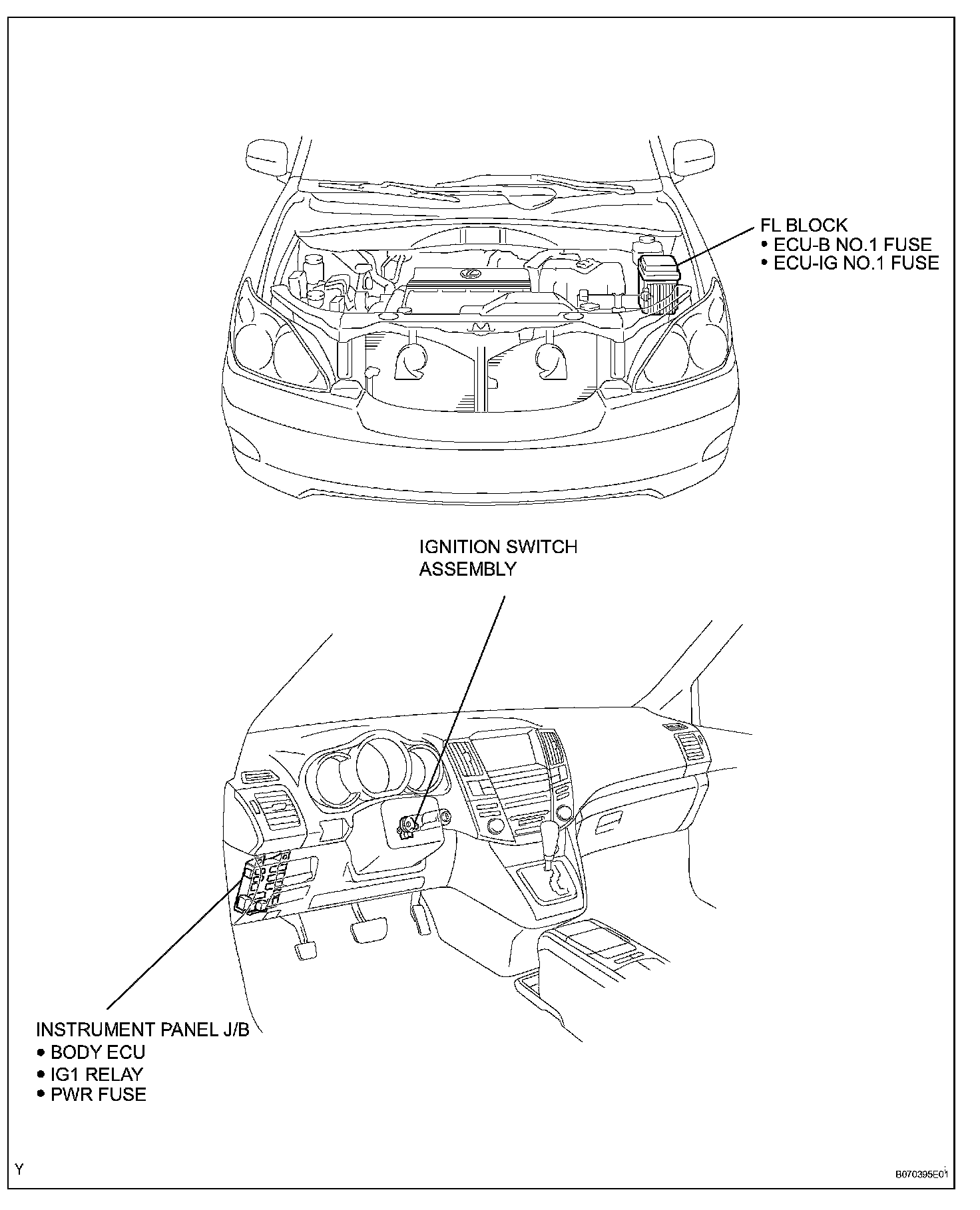 FL BLOCK
• ECU-B NO.1 FUSE
• ECU-IG NO.1 FUSE

IGNITION SWITCH ASSEMBLY

INSTRUMENT PANEL J/B
• BODY ECU
• IG1 RELAY
• PWR FUSE

Y

B070395E01