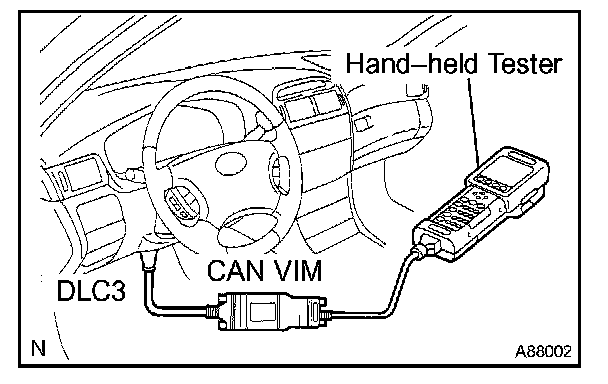 Hand–held Tester

CAN VIM

DLC3

N

A88002