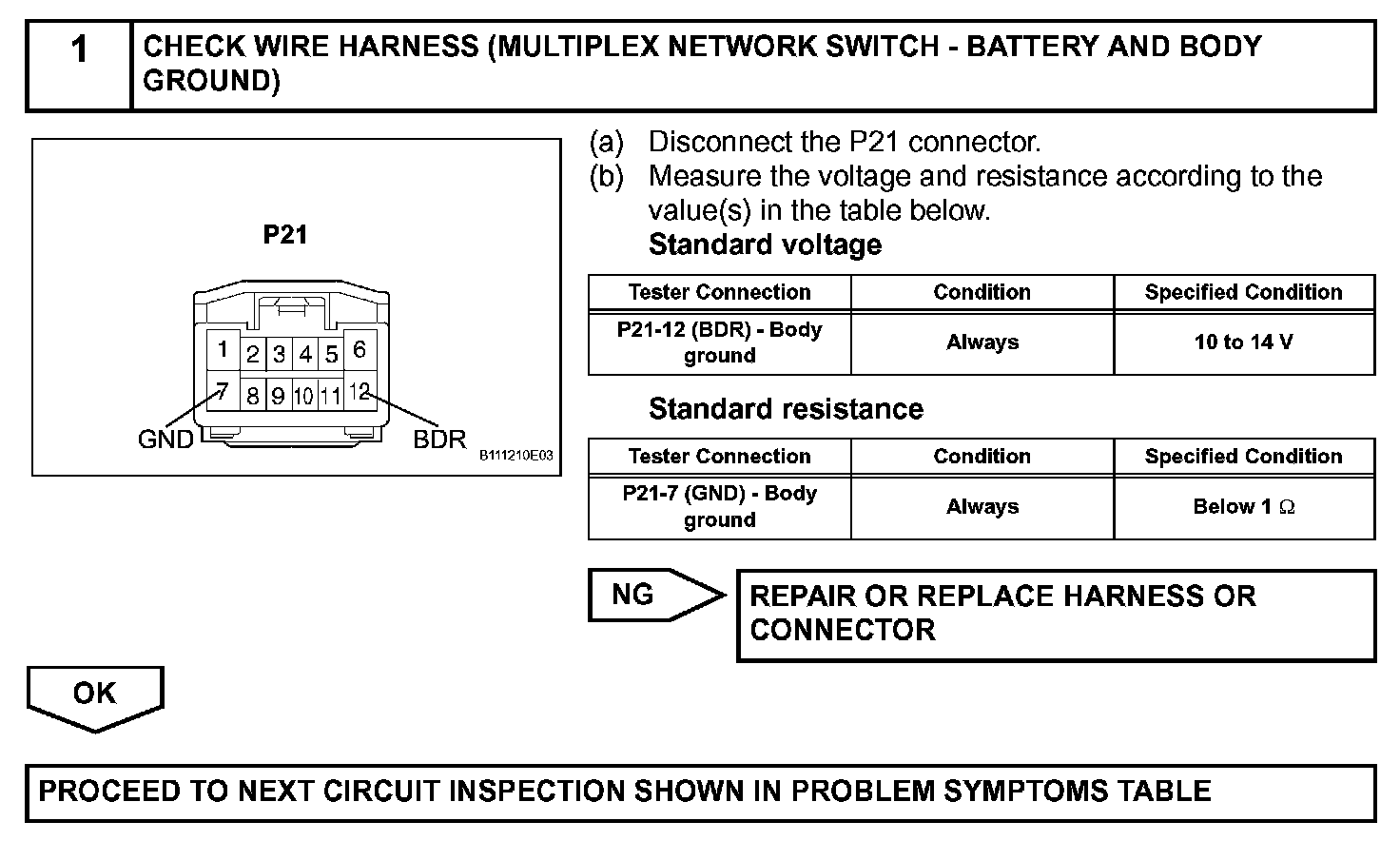 1 CHECK WIRE HARNESS (MULTIPLEX NETWORK SWITCH - BATTERY AND BODY GROUND)

P21

1 2 3 4 5 6
7 8 9 10 11 12

GND BDR

B111210E03

(a) Disconnect the P21 connector.
(b) Measure the voltage and resistance according to the value(s) in the table below.
Standard voltage

| Tester Connection | Condition | Specified Condition |
|---|---|---|
| P21-12 (BDR) - Body ground | Always | 10 to 14 V |

Standard resistance

| Tester Connection | Condition | Specified Condition |
|---|---|---|
| P21-7 (GND) - Body ground | Always | Below 1 $\Omega$ |

NG

REPAIR OR REPLACE HARNESS OR CONNECTOR

OK

PROCEED TO NEXT CIRCUIT INSPECTION SHOWN IN PROBLEM SYMPTOMS TABLE