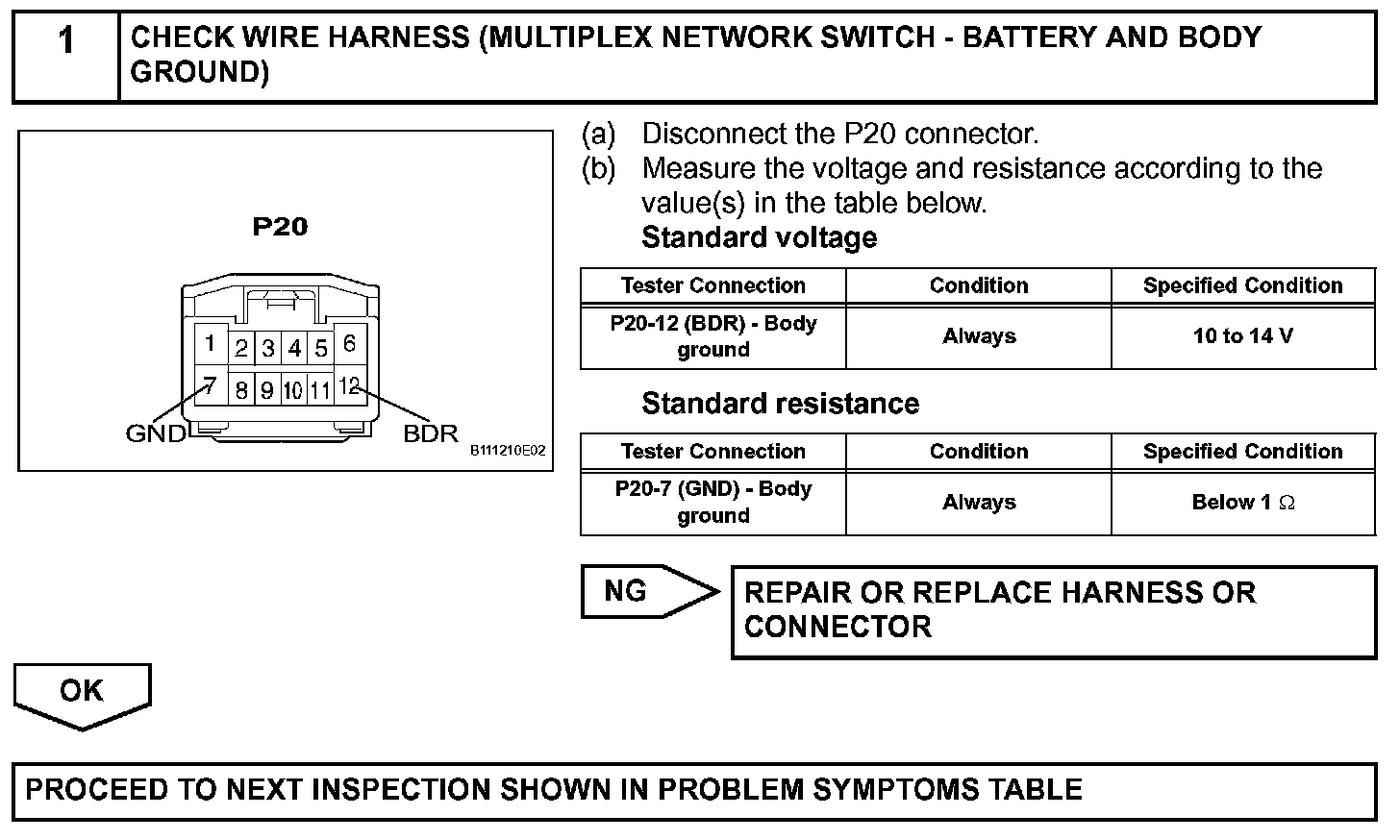 1 CHECK WIRE HARNESS (MULTIPLEX NETWORK SWITCH - BATTERY AND BODY GROUND)

P20

1 2 3 4 5 6
7 8 9 10 11 12

GND BDR

B111210E02

(a) Disconnect the P20 connector.
(b) Measure the voltage and resistance according to the value(s) in the table below.

Standard voltage

| Tester Connection | Condition | Specified Condition |
|---|---|---|
| P20-12 (BDR) - Body ground | Always | 10 to 14 V |

Standard resistance

| Tester Connection | Condition | Specified Condition |
|---|---|---|
| P20-7 (GND) - Body ground | Always | Below 1 $\Omega$ |

NG

REPAIR OR REPLACE HARNESS OR CONNECTOR

OK

PROCEED TO NEXT INSPECTION SHOWN IN PROBLEM SYMPTOMS TABLE