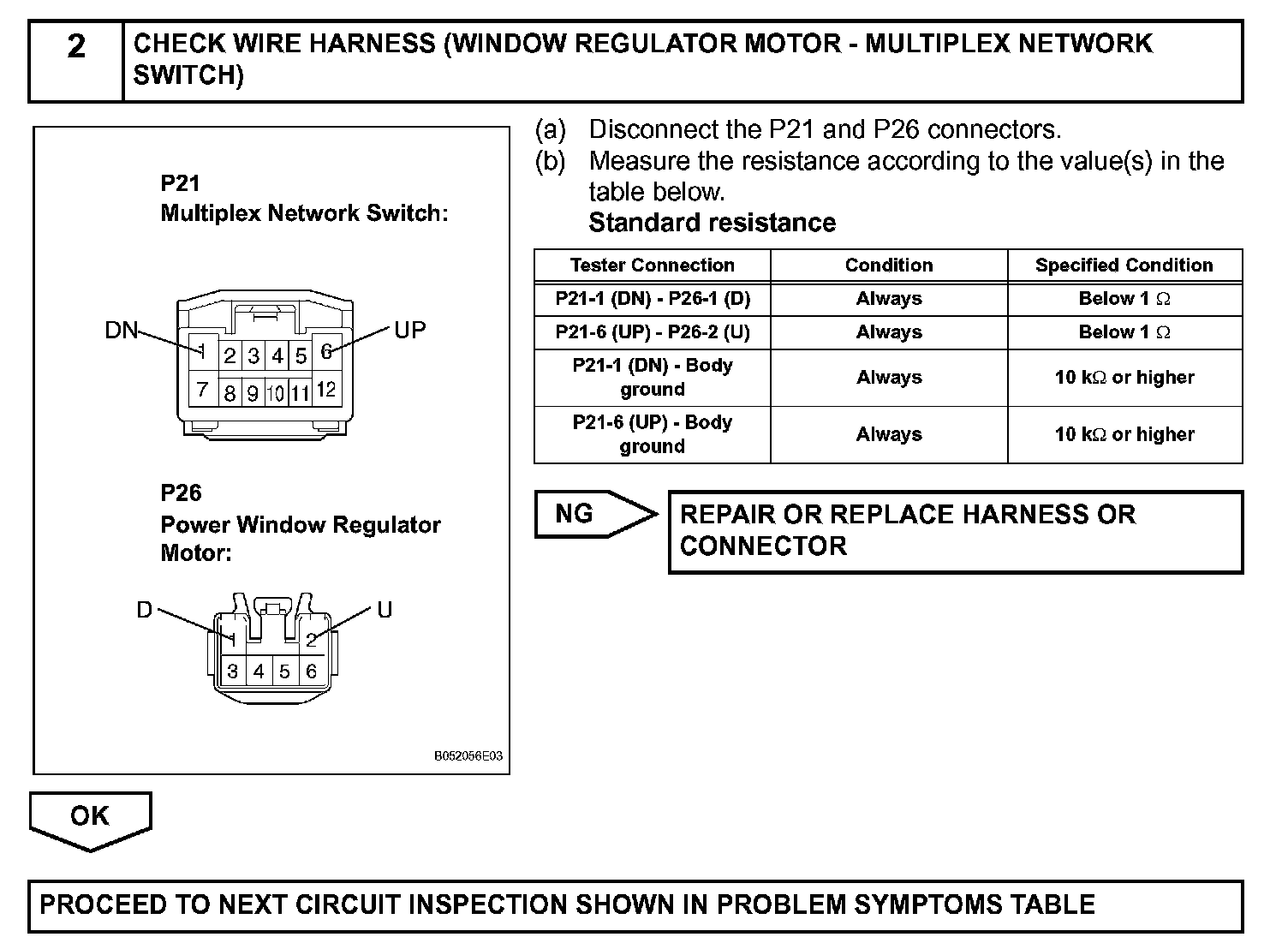 2 CHECK WIRE HARNESS (WINDOW REGULATOR MOTOR - MULTIPLEX NETWORK SWITCH)

P21
Multiplex Network Switch:

DN UP
1 2 3 4 5 6
7 8 9 10 11 12

P26
Power Window Regulator Motor:

D U
1 2
3 4 5 6

B052056E03

(a) Disconnect the P21 and P26 connectors.
(b) Measure the resistance according to the value(s) in the table below.
Standard resistance

| Tester Connection | Condition | Specified Condition |
|---|---|---|
| P21-1 (DN) - P26-1 (D) | Always | Below 1 $\Omega$ |
| P21-6 (UP) - P26-2 (U) | Always | Below 1 $\Omega$ |
| P21-1 (DN) - Body ground | Always | 10 k$\Omega$ or higher |
| P21-6 (UP) - Body ground | Always | 10 k$\Omega$ or higher |

NG

REPAIR OR REPLACE HARNESS OR CONNECTOR

OK

PROCEED TO NEXT CIRCUIT INSPECTION SHOWN IN PROBLEM SYMPTOMS TABLE