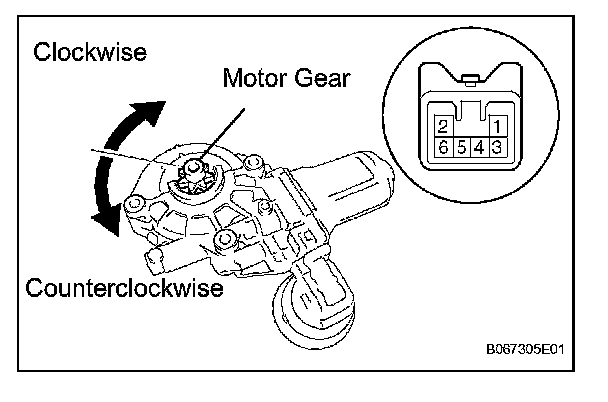 Clockwise

Motor Gear

2 1
6 5 4 3

Counterclockwise

B067305E01