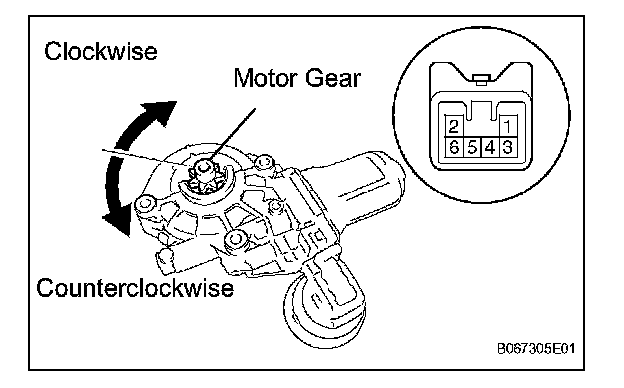 Clockwise

Motor Gear

2 1
6 5 4 3

Counterclockwise

B067305E01