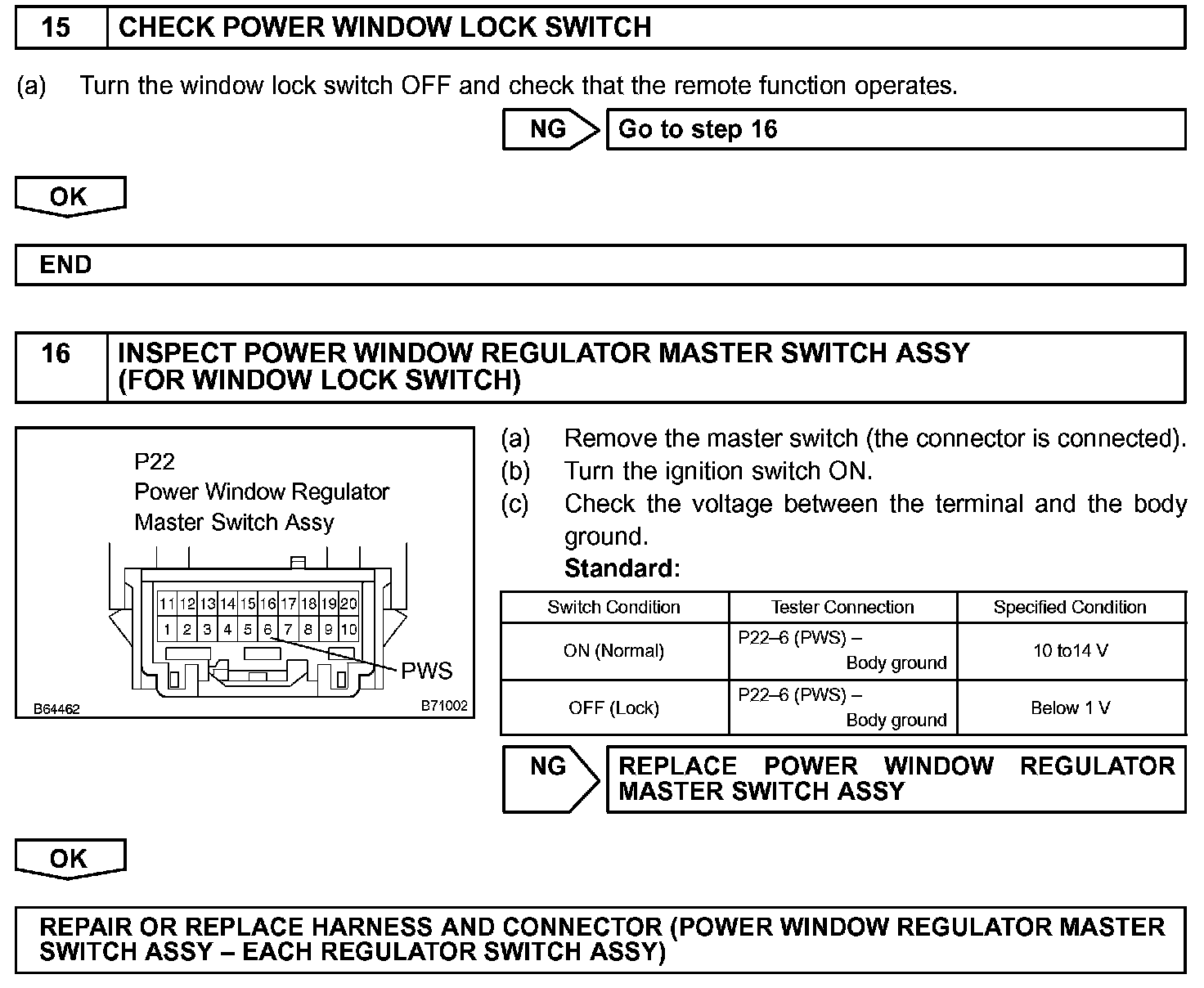 15 CHECK POWER WINDOW LOCK SWITCH

(a) Turn the window lock switch OFF and check that the remote function operates.

NG Go to step 16

OK

END

16 INSPECT POWER WINDOW REGULATOR MASTER SWITCH ASSY (FOR WINDOW LOCK SWITCH)

P22
Power Window Regulator
Master Switch Assy

11 12 13 14 15 16 17 18 19 20
1 2 3 4 5 6 7 8 9 10

PWS

B64462 B71002

(a) Remove the master switch (the connector is connected).
(b) Turn the ignition switch ON.
(c) Check the voltage between the terminal and the body ground.

Standard:

| Switch Condition | Tester Connection | Specified Condition |
|---|---|---|
| ON (Normal) | P22–6 (PWS) – Body ground | 10 to14 V |
| OFF (Lock) | P22–6 (PWS) – Body ground | Below 1 V |

NG REPLACE POWER WINDOW REGULATOR MASTER SWITCH ASSY

OK

REPAIR OR REPLACE HARNESS AND CONNECTOR (POWER WINDOW REGULATOR MASTER SWITCH ASSY – EACH REGULATOR SWITCH ASSY)