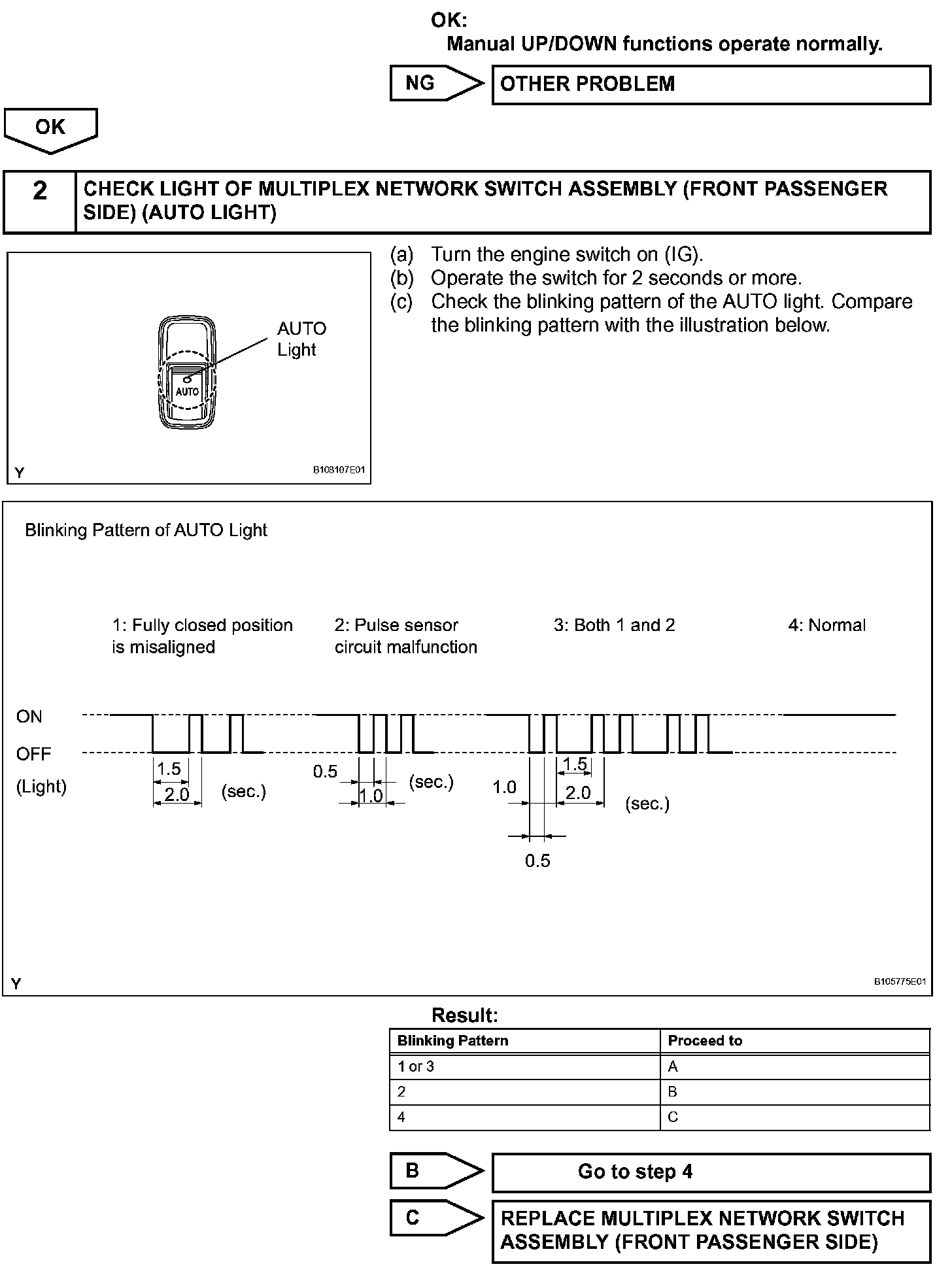 OK:
Manual UP/DOWN functions operate normally.

NG

OTHER PROBLEM

OK

2

CHECK LIGHT OF MULTIPLEX NETWORK SWITCH ASSEMBLY (FRONT PASSENGER SIDE) (AUTO LIGHT)

AUTO Light

AUTO

Y

B108107E01

(a) Turn the engine switch on (IG).
(b) Operate the switch for 2 seconds or more.
(c) Check the blinking pattern of the AUTO light. Compare the blinking pattern with the illustration below.

Blinking Pattern of AUTO Light

1: Fully closed position is misaligned

2: Pulse sensor circuit malfunction

3: Both 1 and 2

4: Normal

ON

OFF

(Light)

1.5

2.0

(sec.)

0.5

1.0

(sec.)

1.0

1.5

2.0

(sec.)

0.5

Y

B105775E01

Result:

| Blinking Pattern | Proceed to |
|---|---|
| 1 or 3 | A |
| 2 | B |
| 4 | C |

B

Go to step 4

C

REPLACE MULTIPLEX NETWORK SWITCH ASSEMBLY (FRONT PASSENGER SIDE)