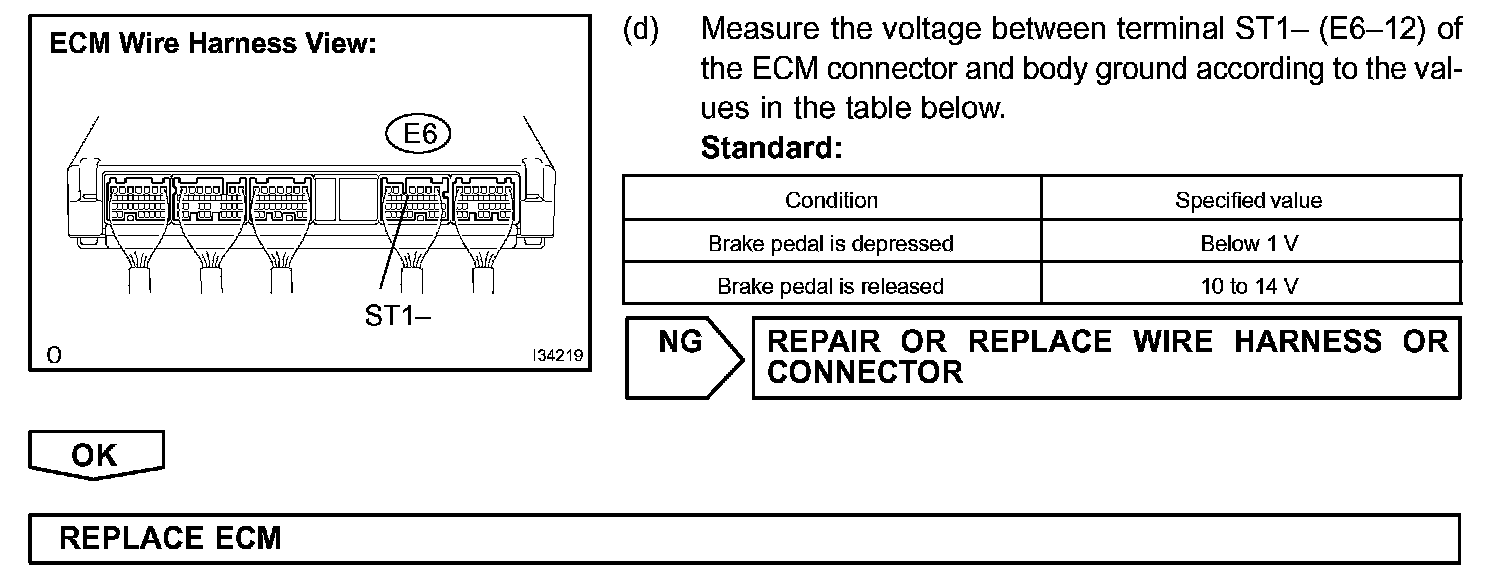 ECM Wire Harness View:

E6

ST1–

O

I34219

(d) Measure the voltage between terminal ST1– (E6–12) of the ECM connector and body ground according to the values in the table below.

Standard:

| Condition | Specified value |
|---|---|
| Brake pedal is depressed | Below 1 V |
| Brake pedal is released | 10 to 14 V |

NG

REPAIR OR REPLACE WIRE HARNESS OR CONNECTOR

OK

REPLACE ECM