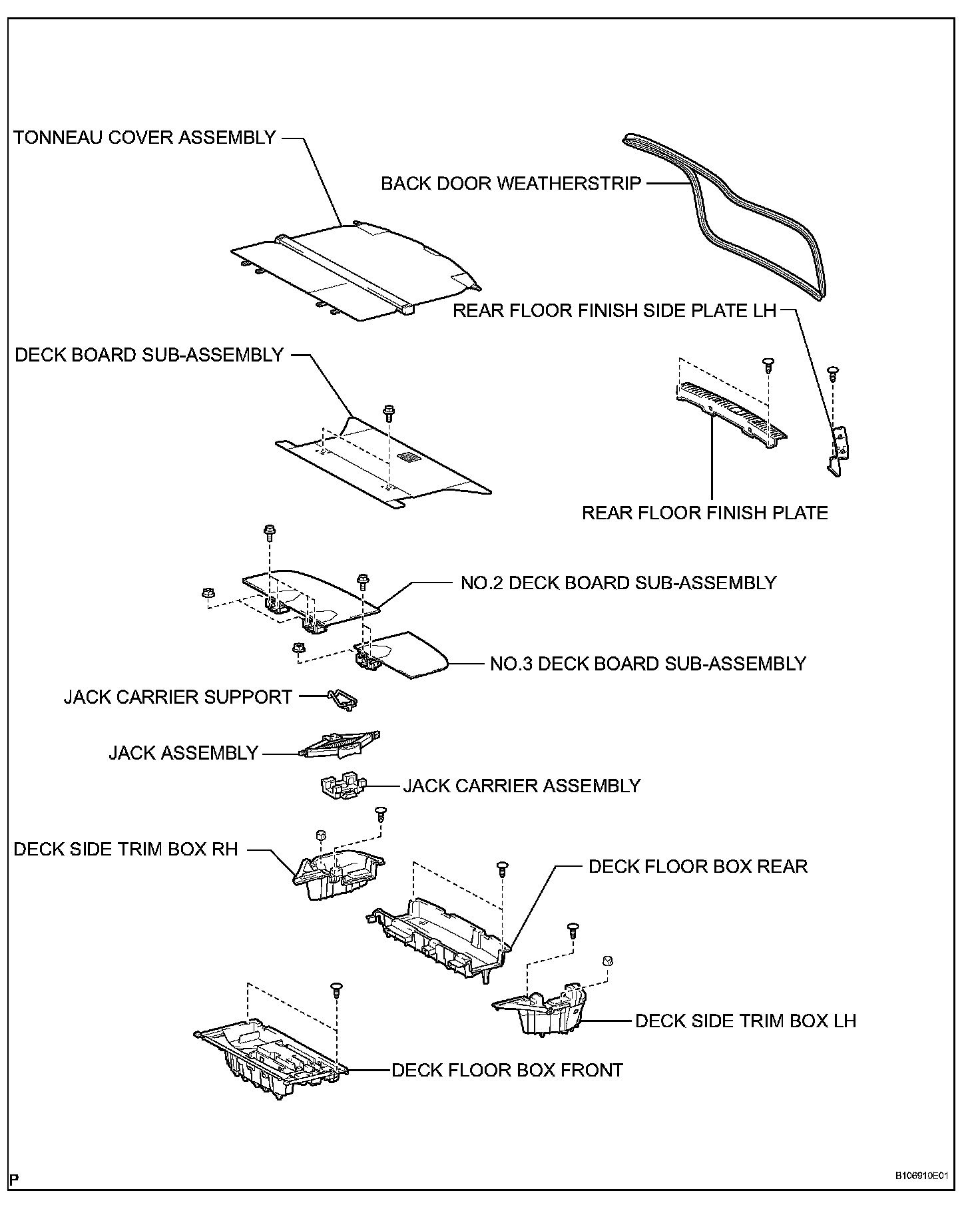 TONNEAU COVER ASSEMBLY

BACK DOOR WEATHERSTRIP

REAR FLOOR FINISH SIDE PLATE LH

DECK BOARD SUB-ASSEMBLY

REAR FLOOR FINISH PLATE

NO.2 DECK BOARD SUB-ASSEMBLY

NO.3 DECK BOARD SUB-ASSEMBLY

JACK CARRIER SUPPORT

JACK ASSEMBLY

JACK CARRIER ASSEMBLY

DECK SIDE TRIM BOX RH

DECK FLOOR BOX REAR

DECK SIDE TRIM BOX LH

DECK FLOOR BOX FRONT

P

B106910E01