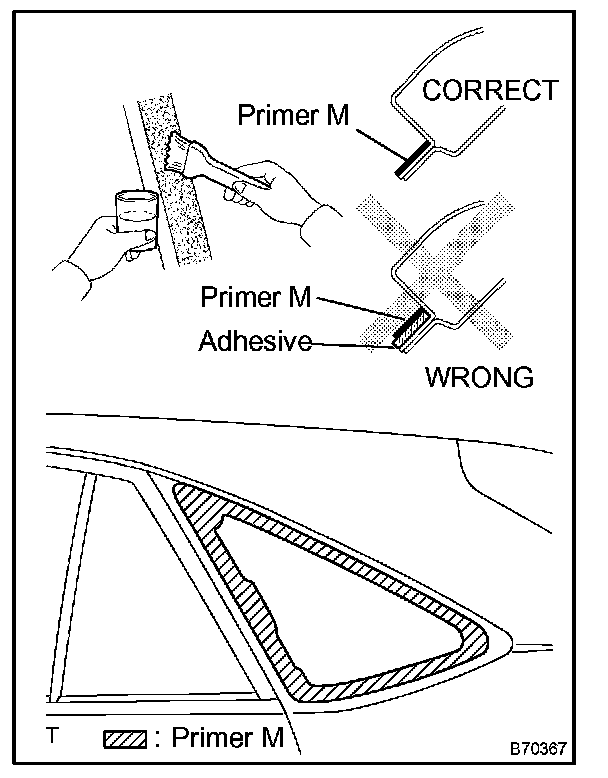 CORRECT
Primer M

Primer M
Adhesive
WRONG

T
: Primer M
B70367