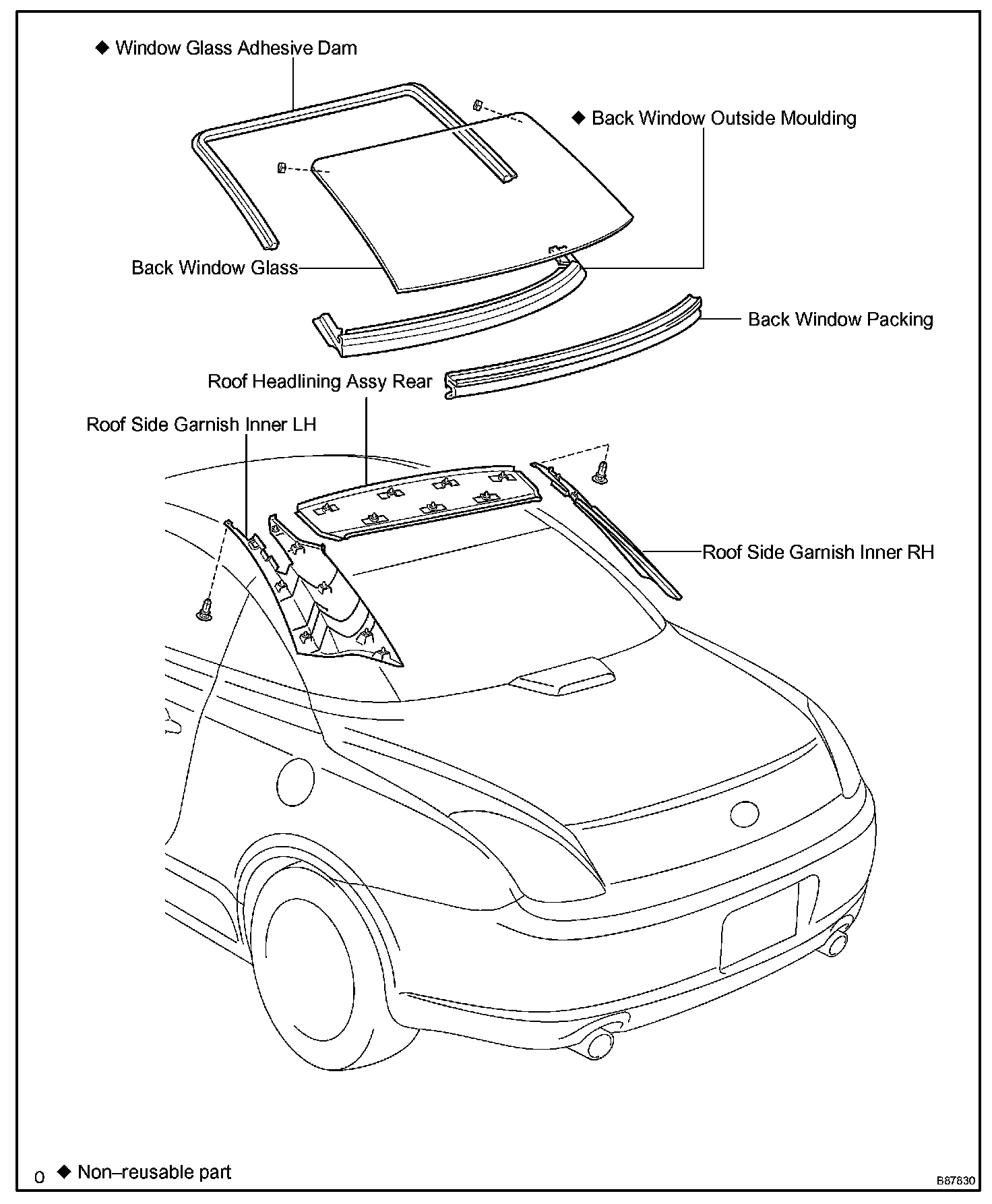 ◆ Window Glass Adhesive Dam

◆ Back Window Outside Moulding

Back Window Glass

Back Window Packing

Roof Headlining Assy Rear

Roof Side Garnish Inner LH

Roof Side Garnish Inner RH

0 ◆ Non–reusable part

B87830