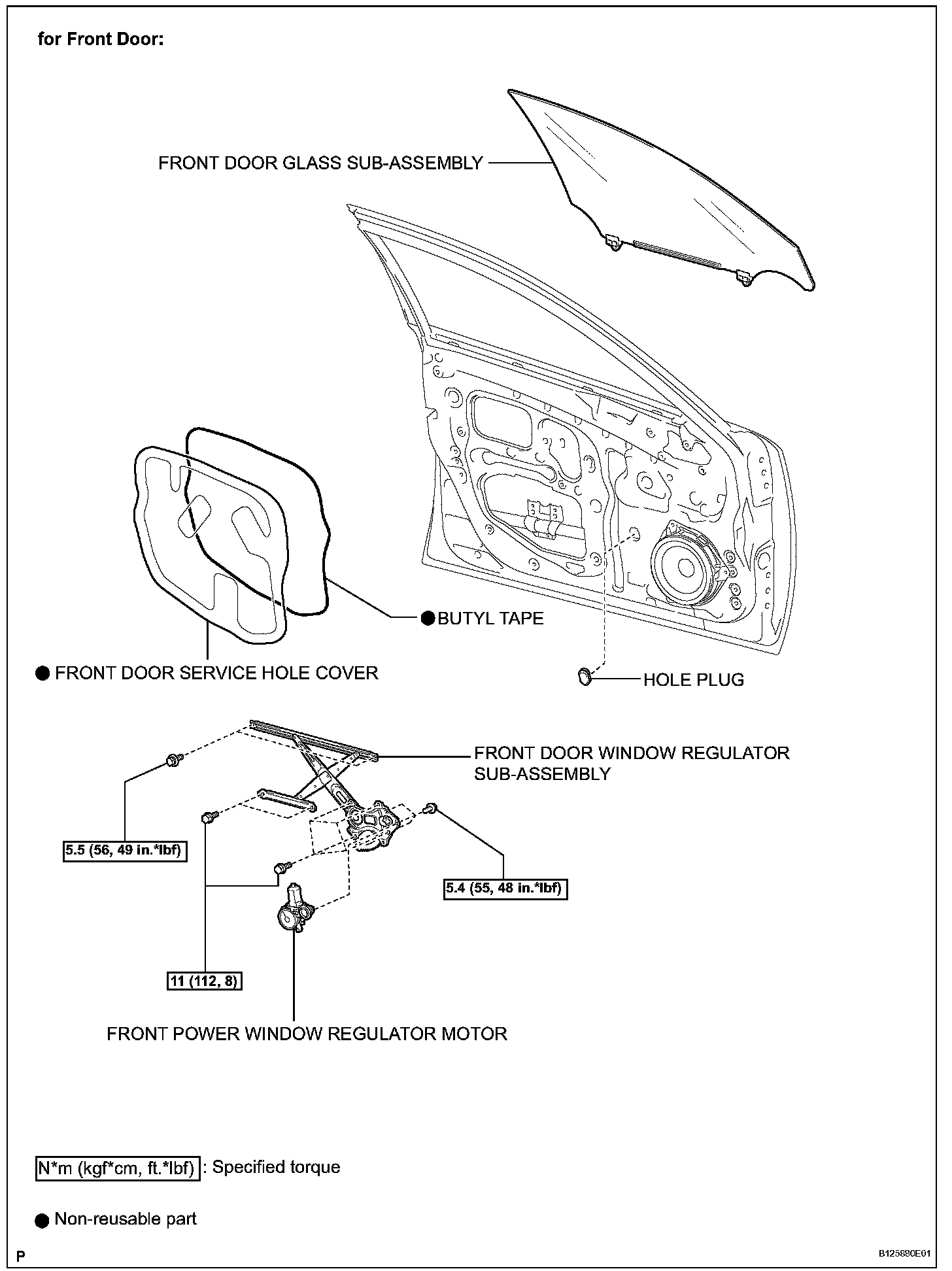 for Front Door:

FRONT DOOR GLASS SUB-ASSEMBLY

● BUTYL TAPE

● FRONT DOOR SERVICE HOLE COVER

HOLE PLUG

FRONT DOOR WINDOW REGULATOR SUB-ASSEMBLY

5.5 (56, 49 in.*lbf)

5.4 (55, 48 in.*lbf)

11 (112, 8)

FRONT POWER WINDOW REGULATOR MOTOR

N*m (kgf*cm, ft.*lbf) : Specified torque

● Non-reusable part

P

B125880E01