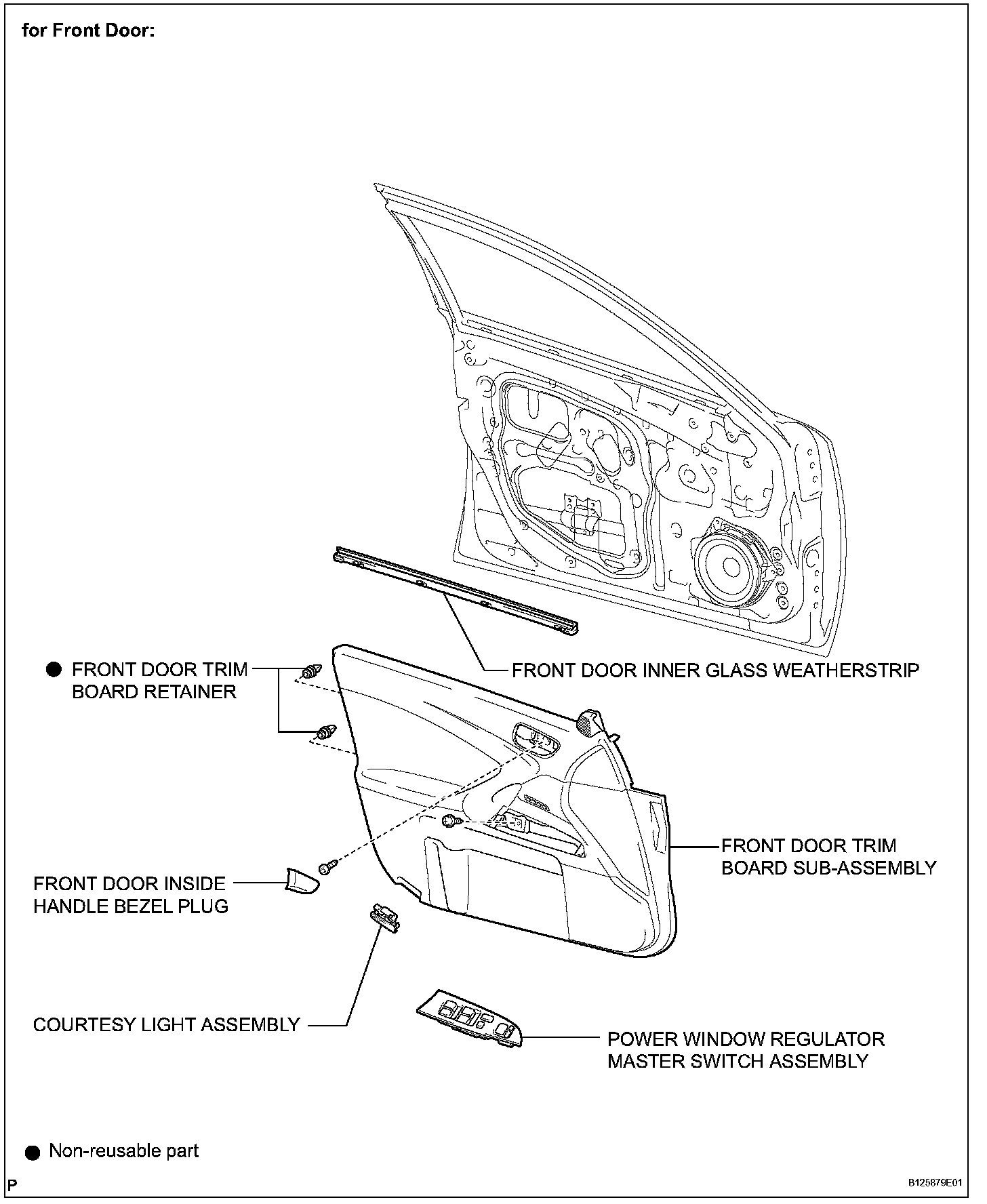 for Front Door:

● FRONT DOOR TRIM BOARD RETAINER

FRONT DOOR INNER GLASS WEATHERSTRIP

FRONT DOOR TRIM BOARD SUB-ASSEMBLY

FRONT DOOR INSIDE HANDLE BEZEL PLUG

COURTESY LIGHT ASSEMBLY

POWER WINDOW REGULATOR MASTER SWITCH ASSEMBLY

● Non-reusable part

P

B125879E01