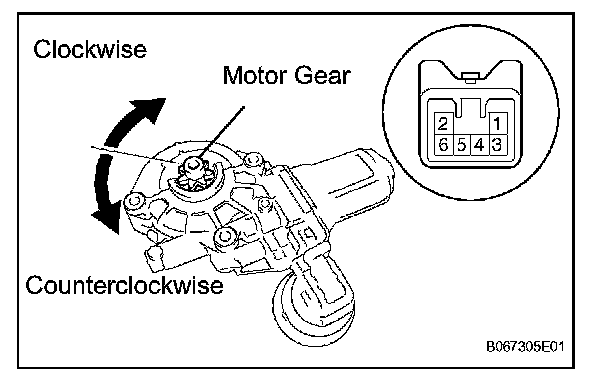 Clockwise

Motor Gear

2 1
6 5 4 3

Counterclockwise

B067305E01