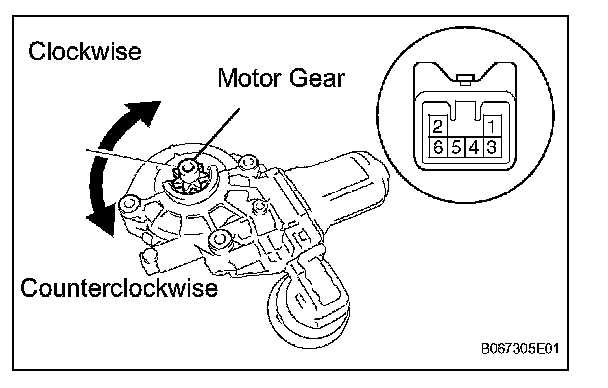 Clockwise

Motor Gear

2 1
6 5 4 3

Counterclockwise

B067305E01