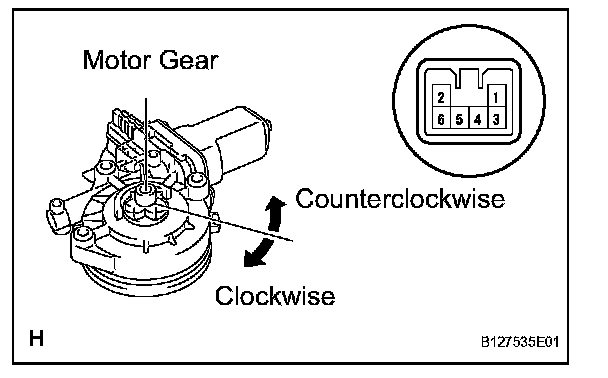 Motor Gear

2 1
6 5 4 3

Counterclockwise

Clockwise

H

B127535E01