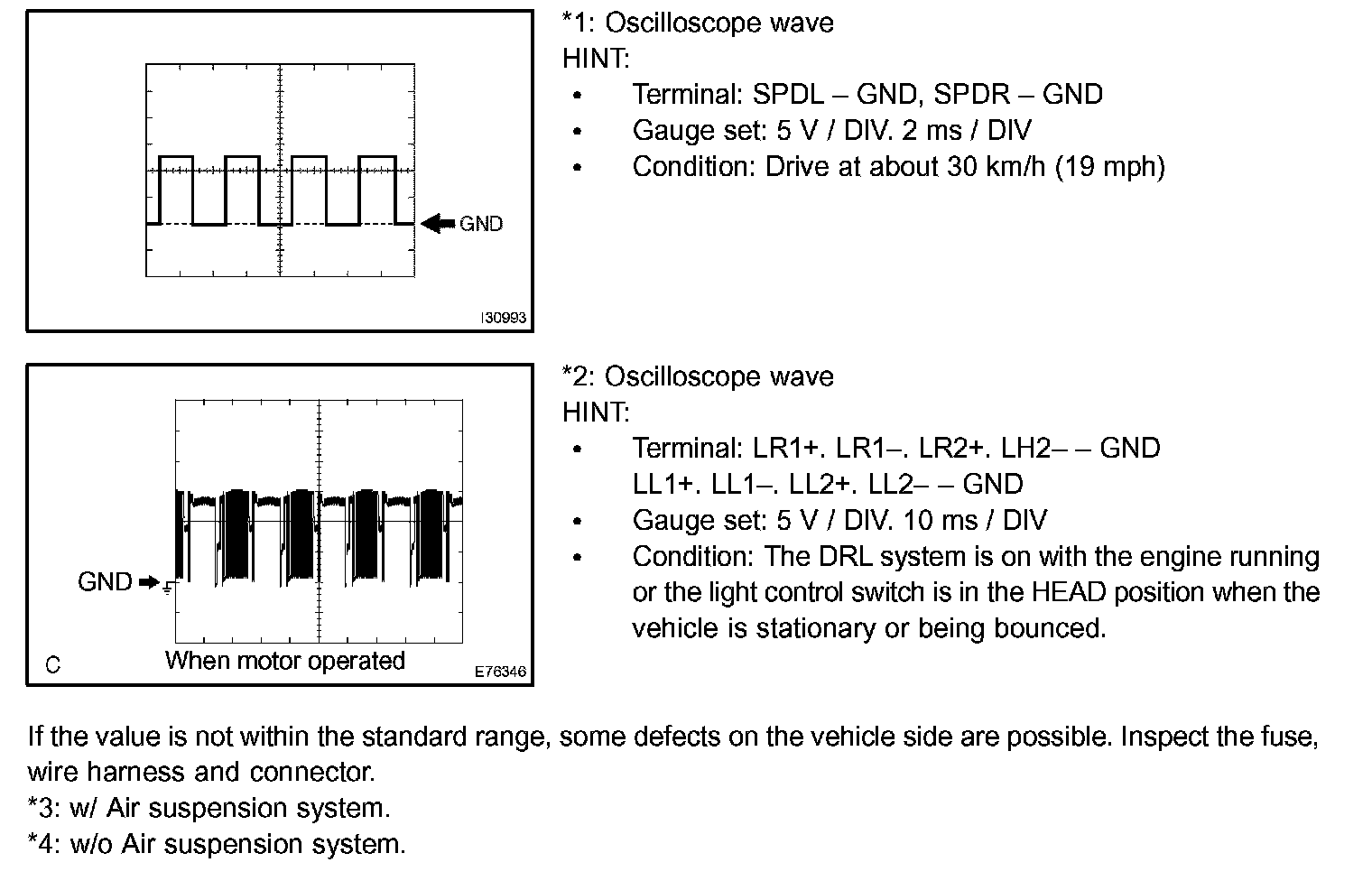 GND

I30993

*1: Oscilloscope wave
HINT:
• Terminal: SPDL – GND, SPDR – GND
• Gauge set: 5 V / DIV. 2 ms / DIV
• Condition: Drive at about 30 km/h (19 mph)

GND

C When motor operated E76346

*2: Oscilloscope wave
HINT:
• Terminal: LR1+. LR1–. LR2+. LH2– – GND
LL1+. LL1–. LL2+. LL2– – GND
• Gauge set: 5 V / DIV. 10 ms / DIV
• Condition: The DRL system is on with the engine running or the light control switch is in the HEAD position when the vehicle is stationary or being bounced.

If the value is not within the standard range, some defects on the vehicle side are possible. Inspect the fuse, wire harness and connector.
*3: w/ Air suspension system.
*4: w/o Air suspension system.